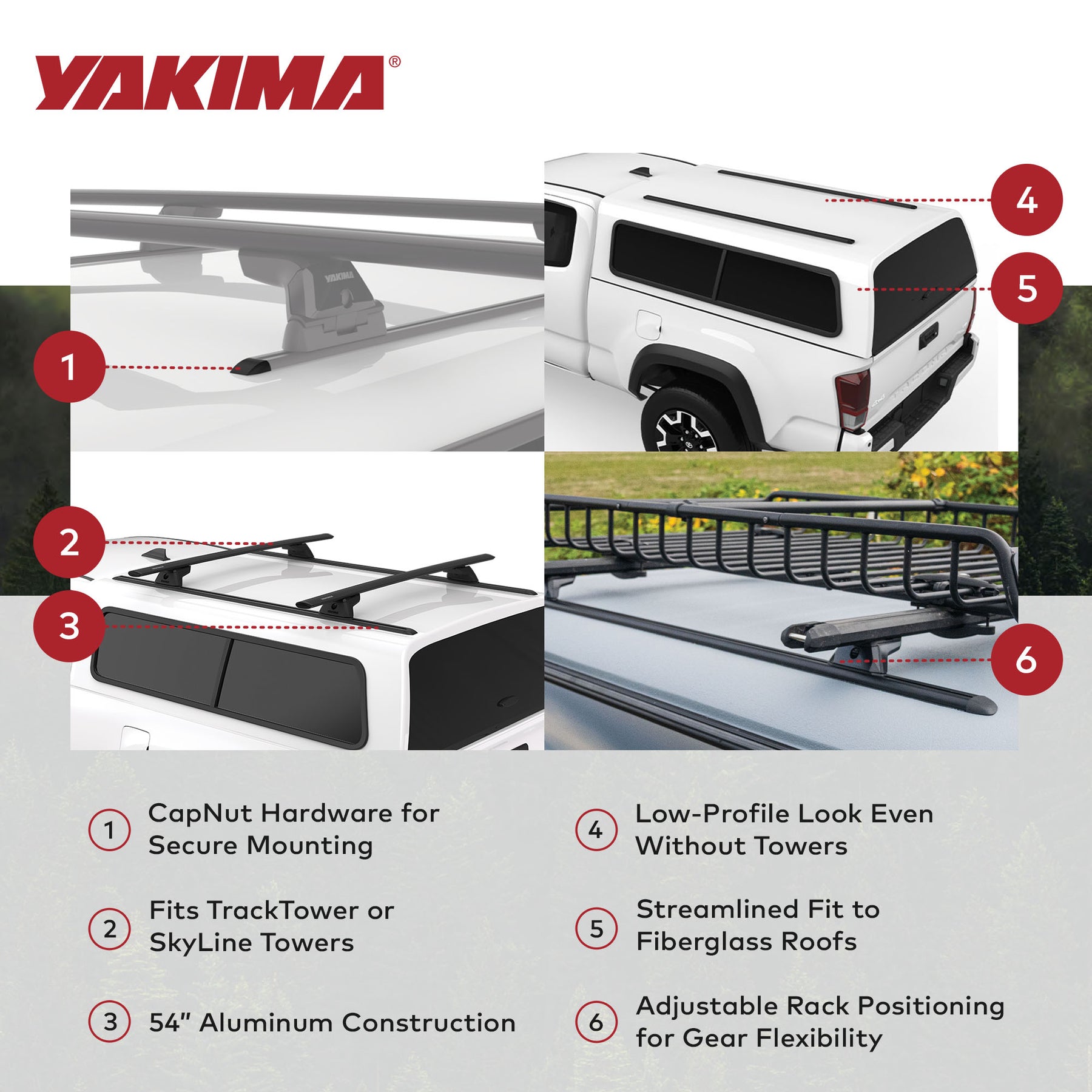 YAKIMA®

YAKIMA

1

4

5

2

3

6

1 CapNut Hardware for Secure Mounting

2 Fits TrackTower or SkyLine Towers

3 54" Aluminum Construction

4 Low-Profile Look Even Without Towers

5 Streamlined Fit to Fiberglass Roofs

6 Adjustable Rack Positioning for Gear Flexibility