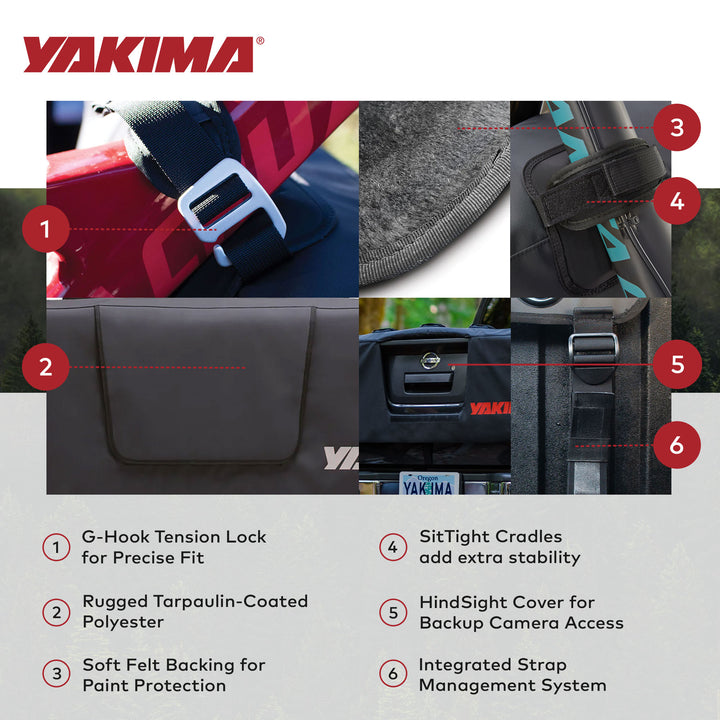 YAKIMA®

1

2

3

4

5

6

YAKIMA

Oregon
YAKIMA

1 G-Hook Tension Lock for Precise Fit

2 Rugged Tarpaulin-Coated Polyester

3 Soft Felt Backing for Paint Protection

4 SitTight Cradles add extra stability

5 HindSight Cover for Backup Camera Access

6 Integrated Strap Management System