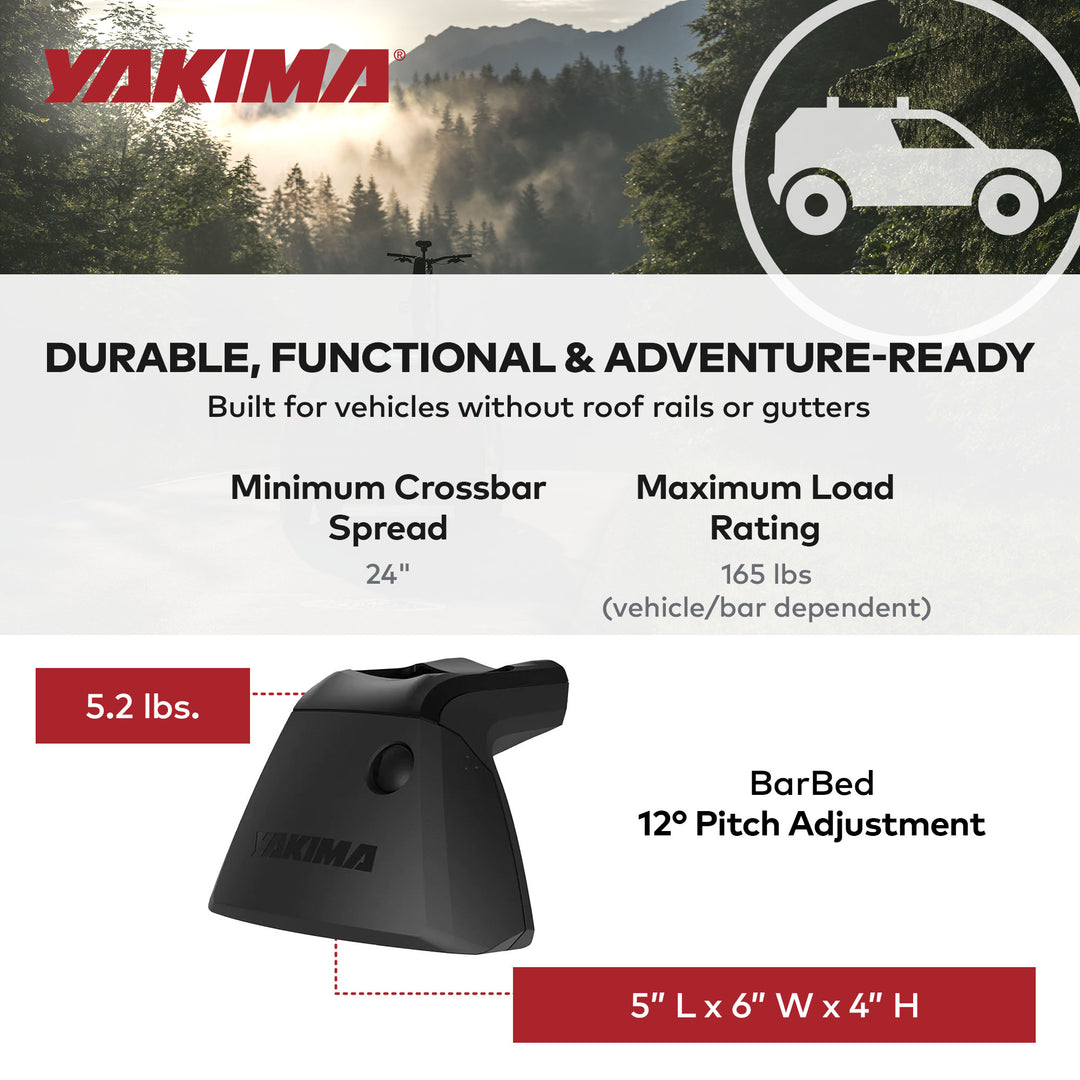 YAKIMA®

DURABLE, FUNCTIONAL & ADVENTURE-READY
Built for vehicles without roof rails or gutters

Minimum Crossbar Spread
24"

Maximum Load Rating
165 lbs
(vehicle/bar dependent)

5.2 lbs.

YAKIMA

BarBed
12° Pitch Adjustment

5" L x 6" W x 4" H