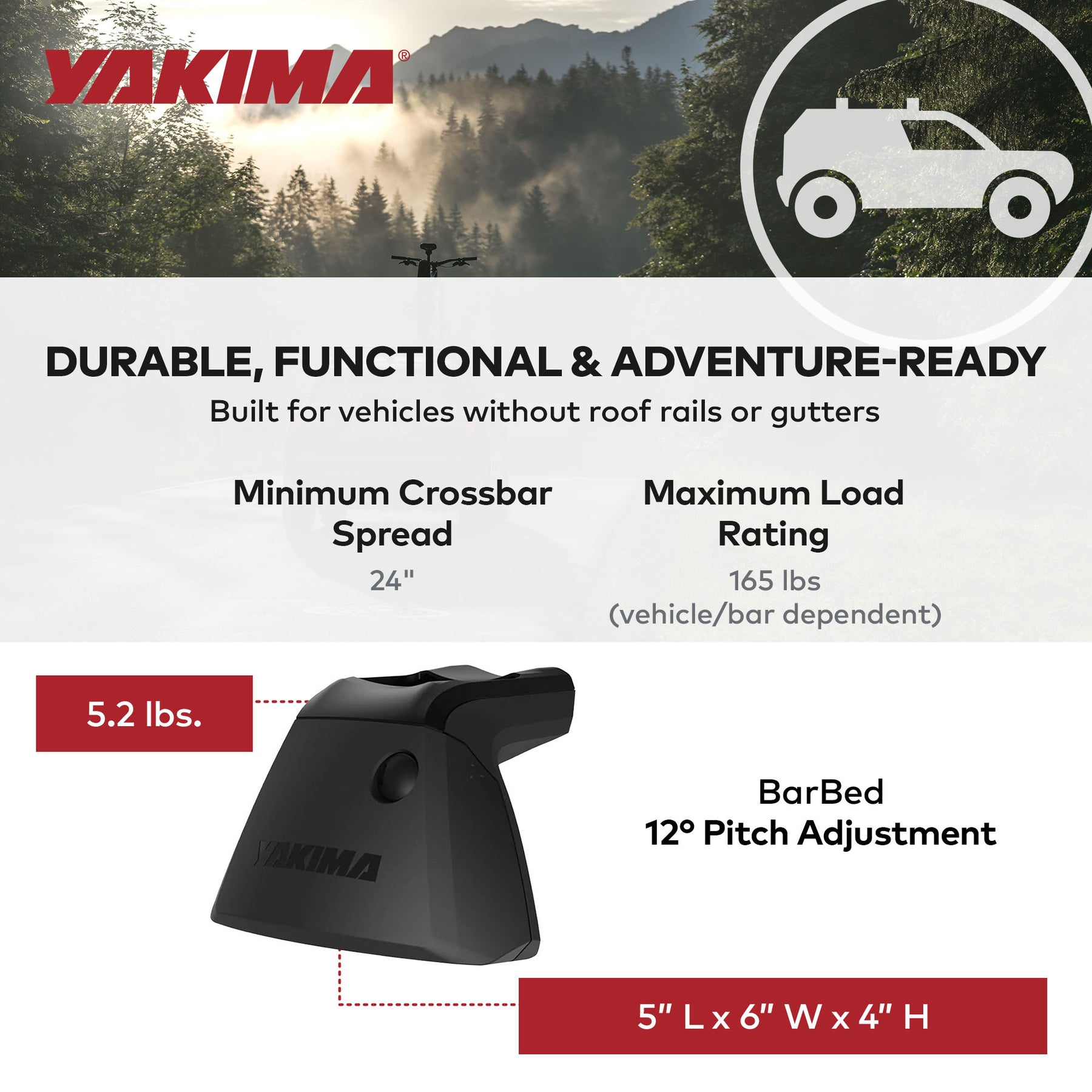 YAKIMA®

DURABLE, FUNCTIONAL & ADVENTURE-READY

Built for vehicles without roof rails or gutters

Minimum Crossbar Spread

24"

Maximum Load Rating

165 lbs
(vehicle/bar dependent)

5.2 lbs.

YAKIMA

BarBed
12° Pitch Adjustment

5" L x 6" W x 4" H