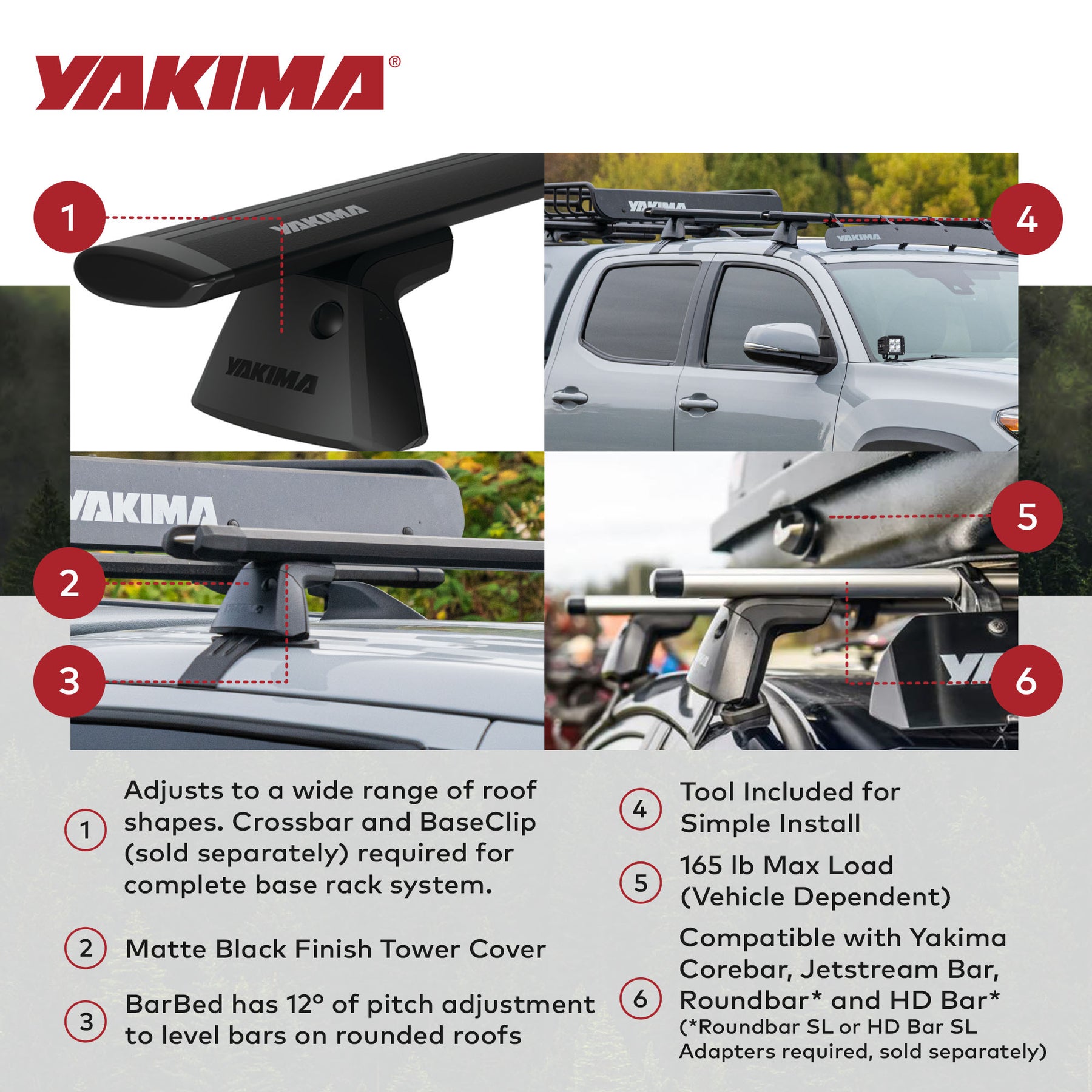 YAKIMA®

1

YAKIMA

YAKIMA

4

YAKIMA

YAKIMA

YAKIMA

2

3

5

6

1 Adjusts to a wide range of roof shapes. Crossbar and BaseClip (sold separately) required for complete base rack system.

2 Matte Black Finish Tower Cover

3 BarBed has 12° of pitch adjustment to level bars on rounded roofs

4 Tool Included for Simple Install

5 165 lb Max Load (Vehicle Dependent)

6 Compatible with Yakima Corebar, Jetstream Bar, Roundbar* and HD Bar* (*Roundbar SL or HD Bar SL Adapters required, sold separately)