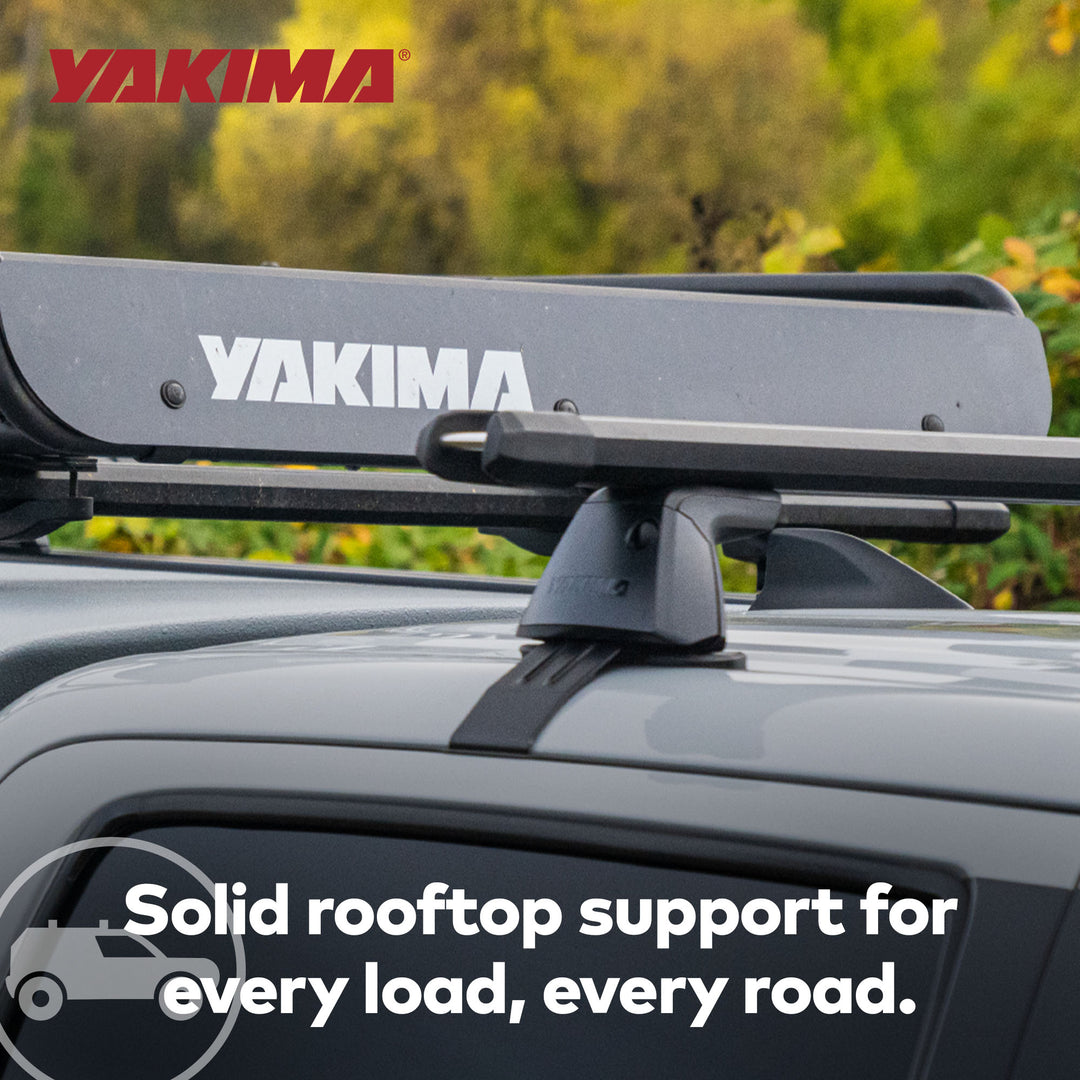 YAKIMA®

YAKIMA

Solid rooftop support for every load, every road.