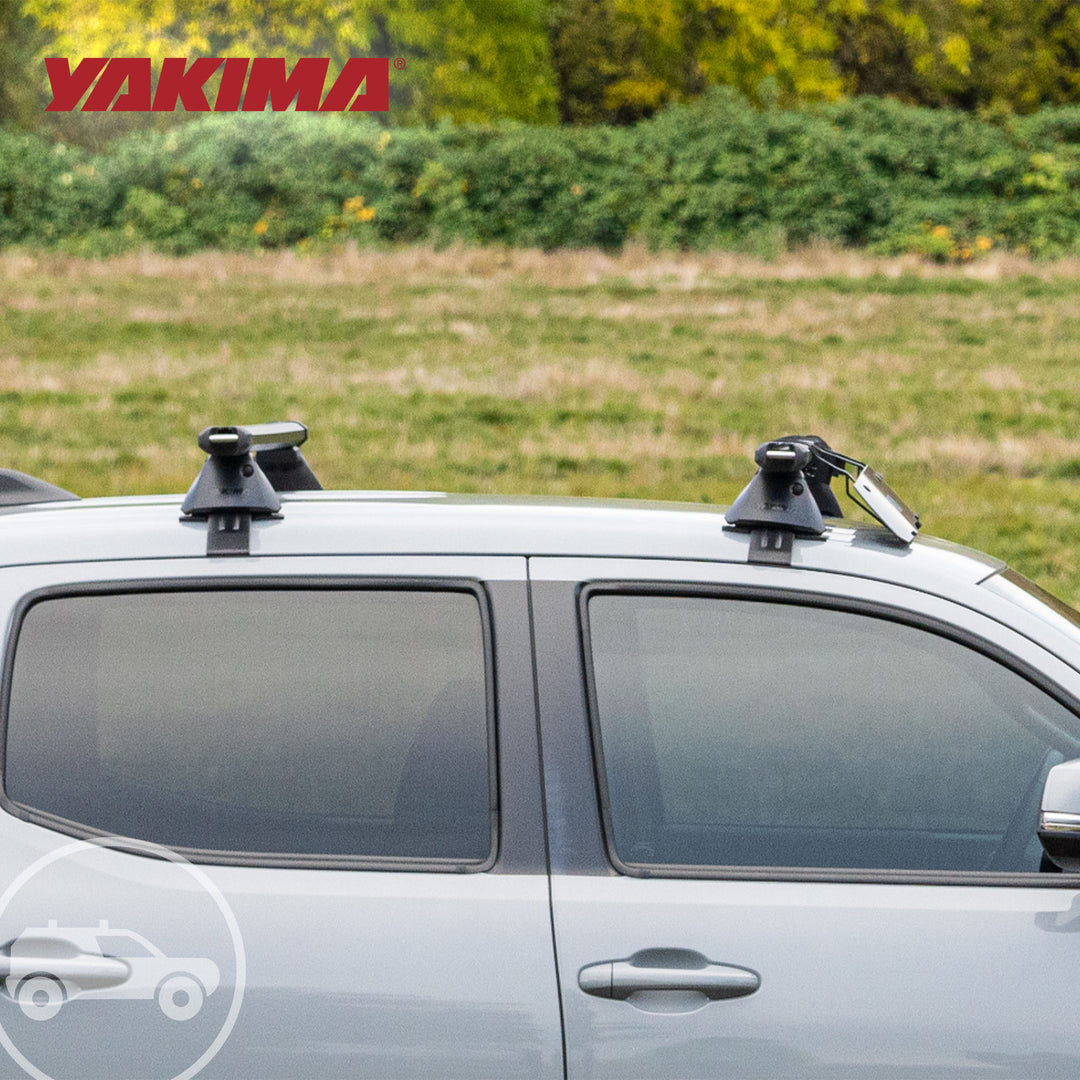 YAKIMA®