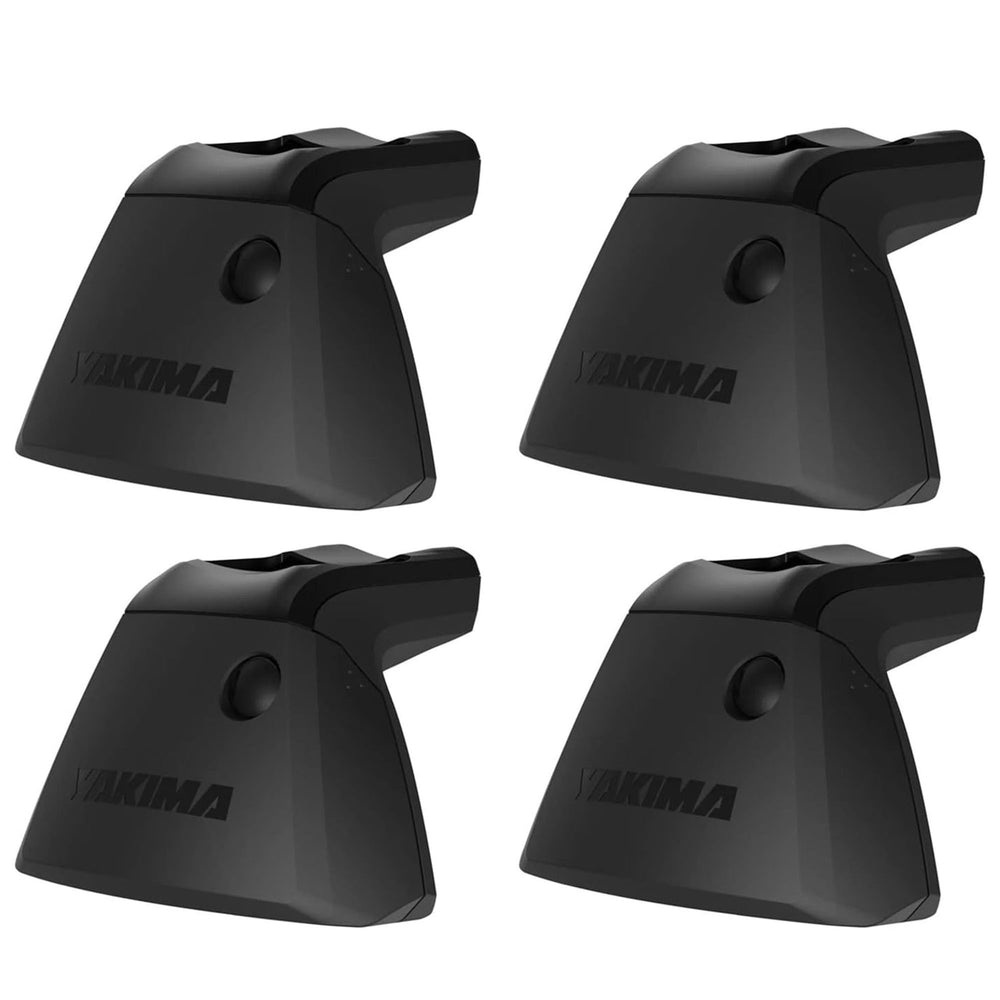 YAKIMA

YAKIMA

YAKIMA

YAKIMA