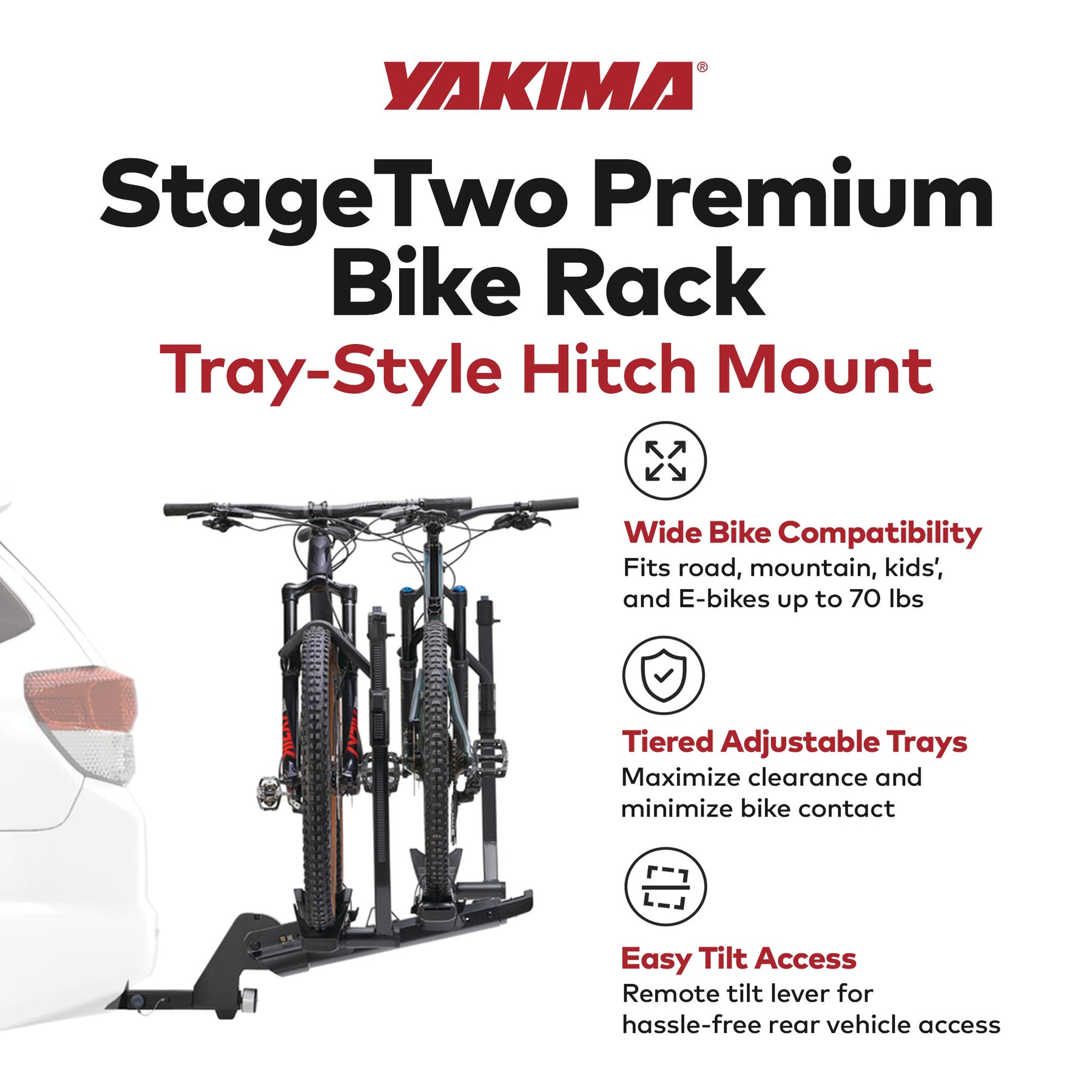 YAKIMA®

StageTwo Premium Bike Rack

Tray-Style Hitch Mount

Wide Bike Compatibility
Fits road, mountain, kids', and E-bikes up to 70 lbs

Tiered Adjustable Trays
Maximize clearance and minimize bike contact

Easy Tilt Access
Remote tilt lever for hassle-free rear vehicle access