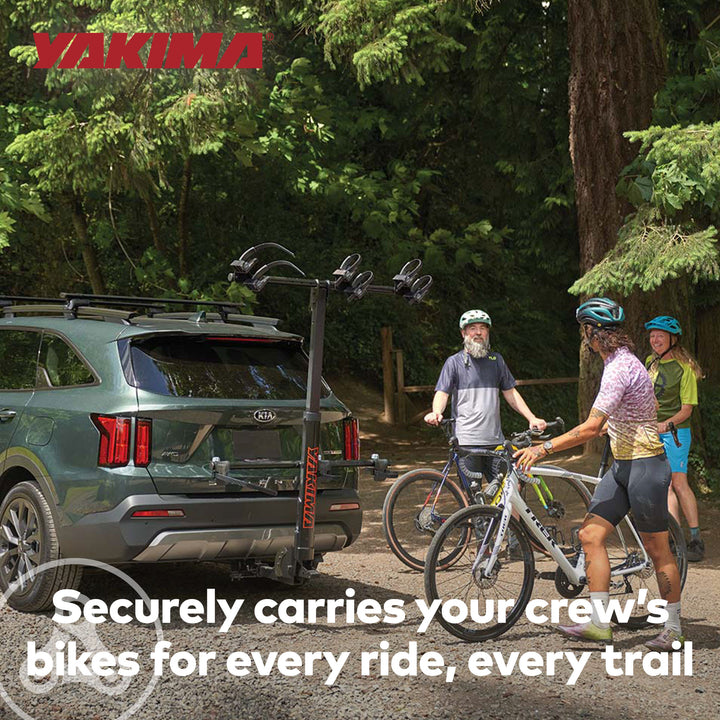 YAKIMA

KIA

YAKIMA

TREK

Securely carries your crew's bikes for every ride, every trail