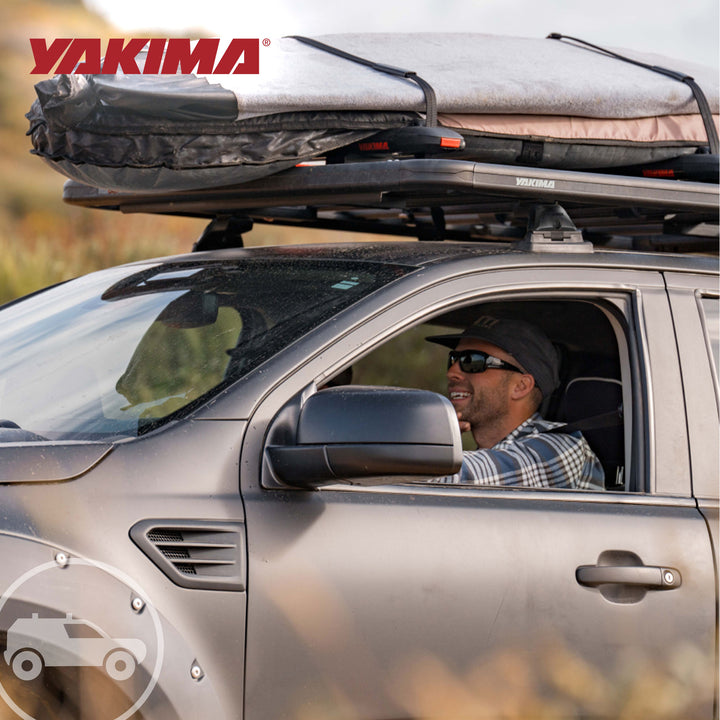 YAKIMA®

YAKIMA