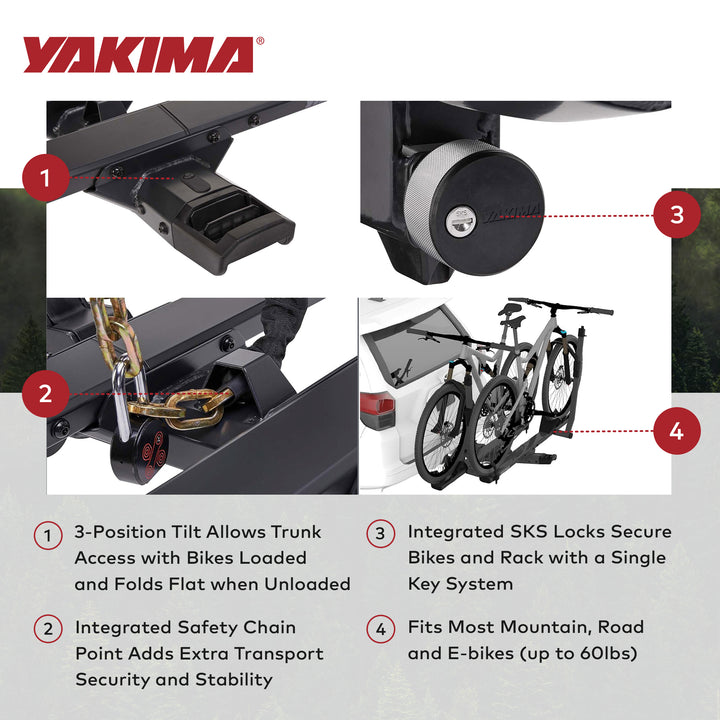 YAKIMA®

1

3

YAKIMA

2

4

1 3-Position Tilt Allows Trunk Access with Bikes Loaded and Folds Flat when Unloaded

2 Integrated Safety Chain Point Adds Extra Transport Security and Stability

3 Integrated SKS Locks Secure Bikes and Rack with a Single Key System

4 Fits Most Mountain, Road and E-bikes (up to 60lbs)