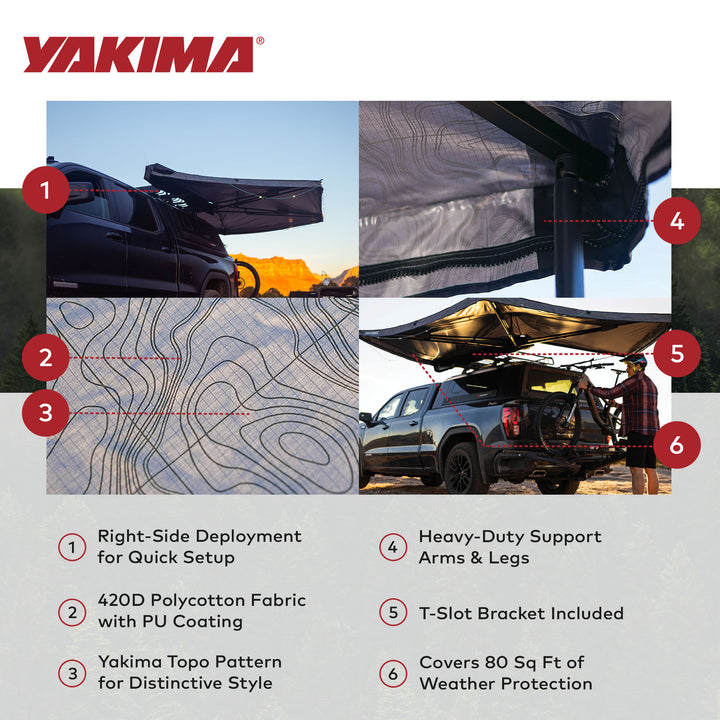 YAKIMA®

1

4

2

5

3

6

1 Right-Side Deployment for Quick Setup

2 420D Polycotton Fabric with PU Coating

3 Yakima Topo Pattern for Distinctive Style

4 Heavy-Duty Support Arms & Legs

5 T-Slot Bracket Included

6 Covers 80 Sq Ft of Weather Protection