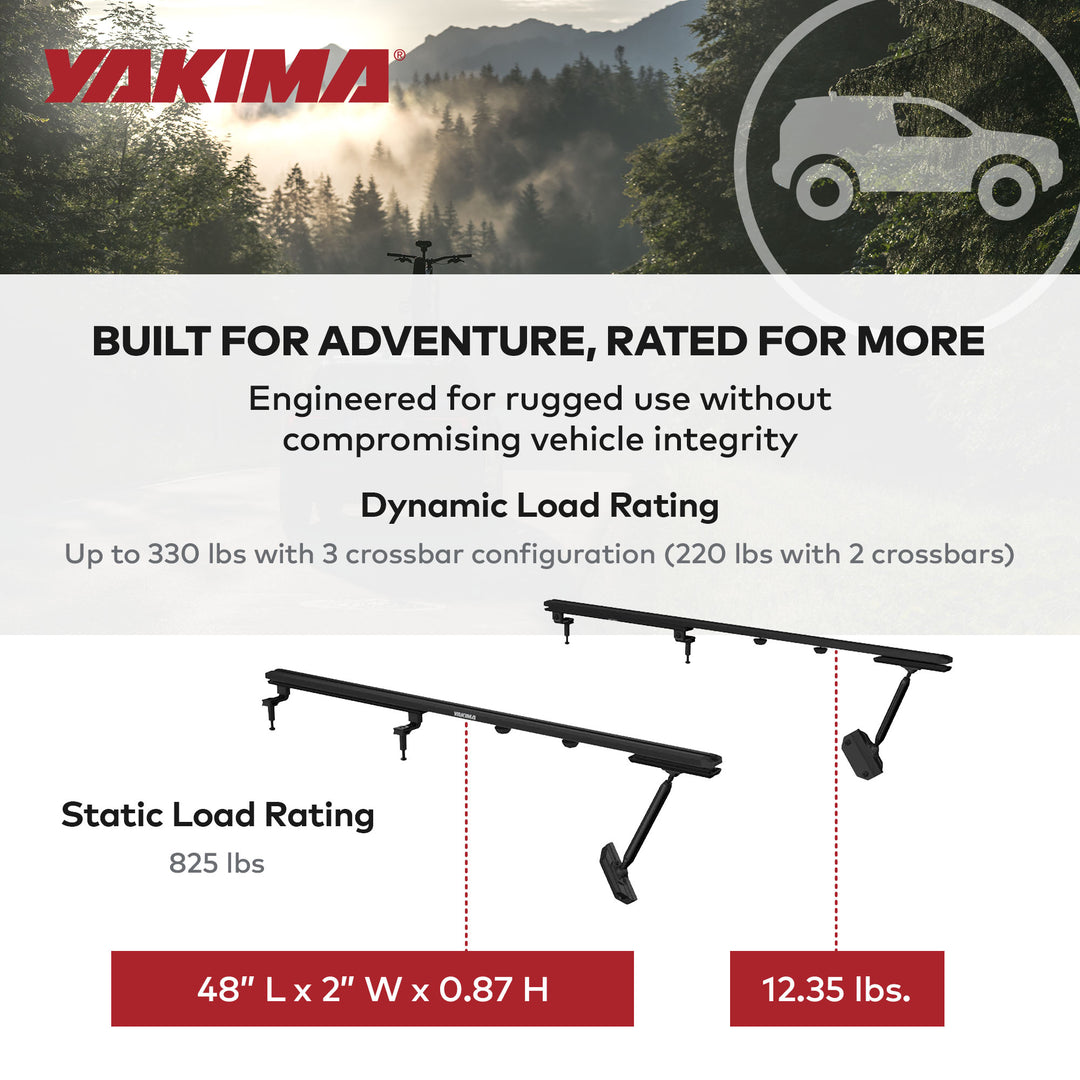 YAKIMA®

BUILT FOR ADVENTURE, RATED FOR MORE

Engineered for rugged use without compromising vehicle integrity

Dynamic Load Rating

Up to 330 lbs with 3 crossbar configuration (220 lbs with 2 crossbars)

YAKIMA

Static Load Rating

825 lbs

48" L x 2" W x 0.87 H

12.35 lbs.