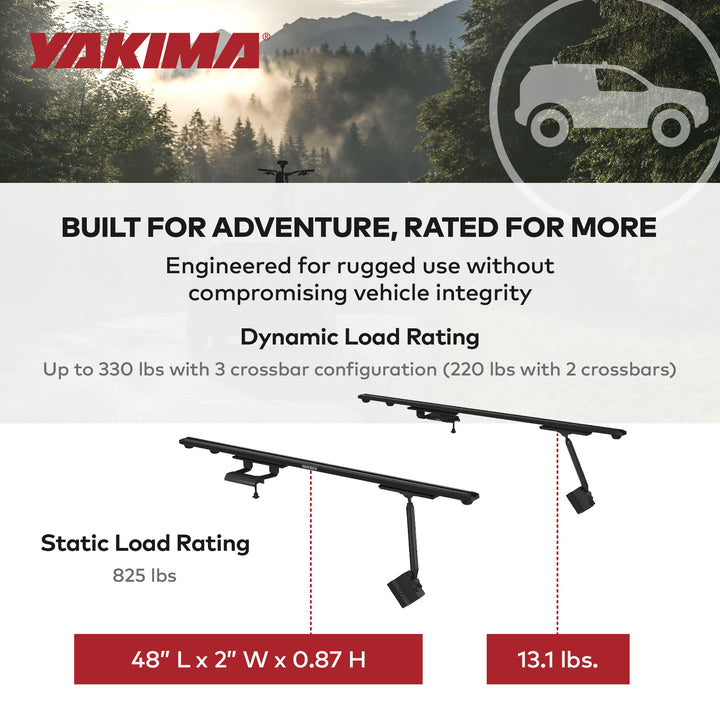 YAKIMA®

BUILT FOR ADVENTURE, RATED FOR MORE

Engineered for rugged use without compromising vehicle integrity

Dynamic Load Rating

Up to 330 lbs with 3 crossbar configuration (220 lbs with 2 crossbars)

YAKIMA

Static Load Rating

825 lbs

48" L x 2" W x 0.87 H

13.1 lbs.