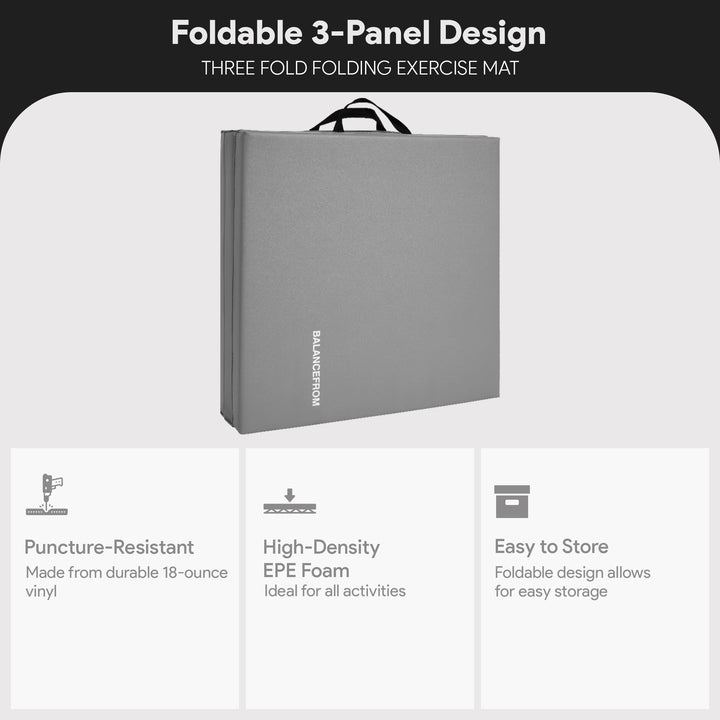 Foldable 3-Panel Design

THREE FOLD FOLDING EXERCISE MAT

BALANCEFROM

Puncture-Resistant

Made from durable 18-ounce vinyl

High-Density EPE Foam

Ideal for all activities

Easy to Store

Foldable design allows for easy storage