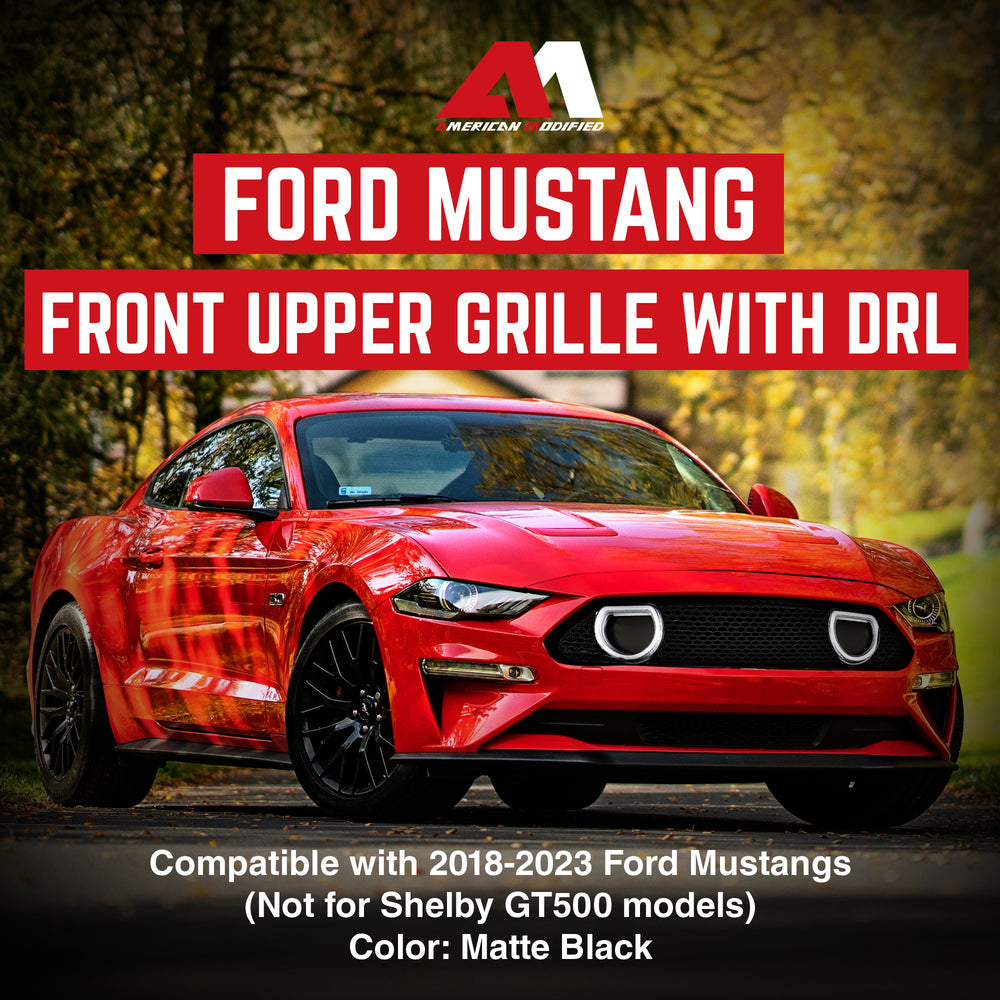 AMERICAN MODIFIED

FORD MUSTANG

FRONT UPPER GRILLE WITH DRL

Compatible with 2018-2023 Ford Mustangs
(Not for Shelby GT500 models)
Color: Matte Black