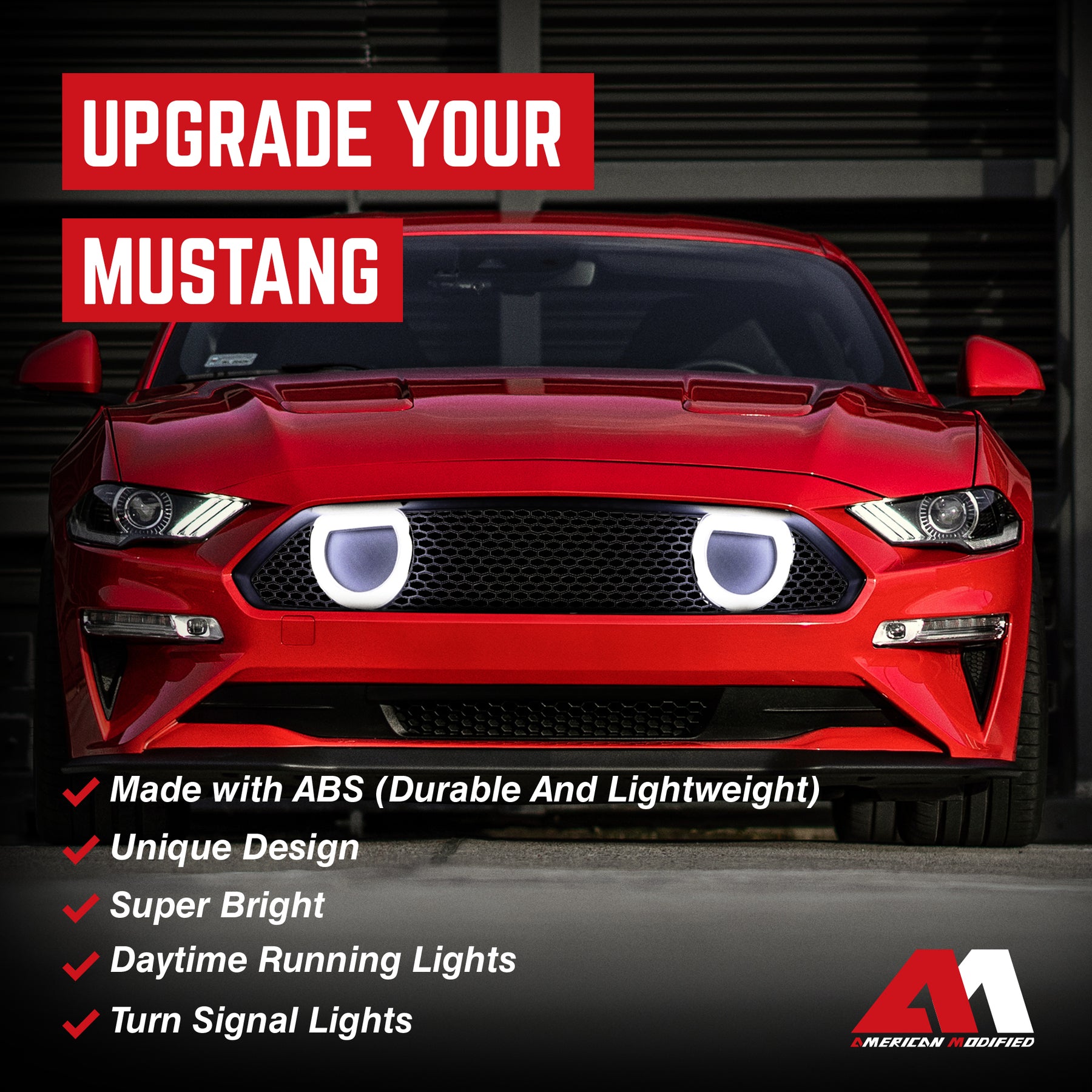 UPGRADE YOUR
MUSTANG

Made with ABS (Durable And Lightweight)
Unique Design
Super Bright
Daytime Running Lights
Turn Signal Lights

AMERICAN MODIFIED