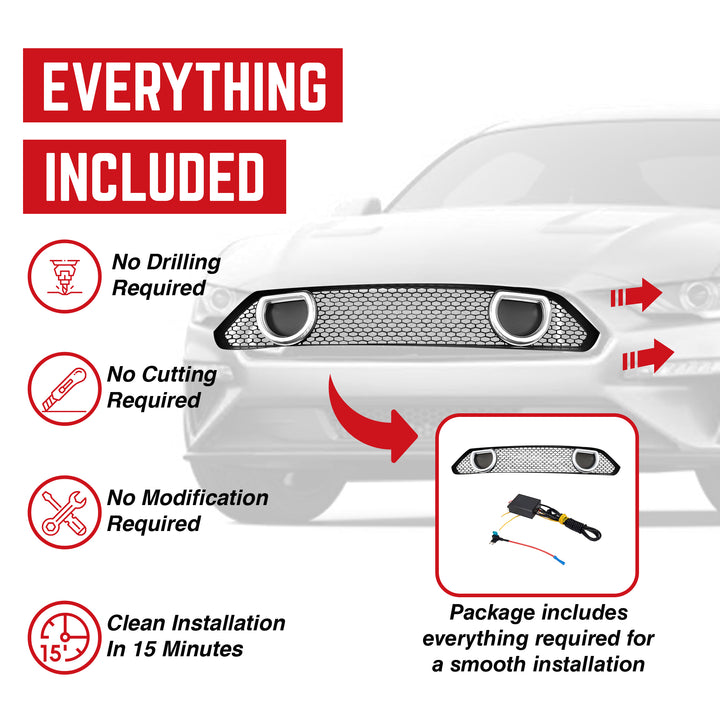 EVERYTHING
INCLUDED

No Drilling
Required

No Cutting
Required

No Modification
Required

15'

Clean Installation
In 15 Minutes

Package includes
everything required for
a smooth installation