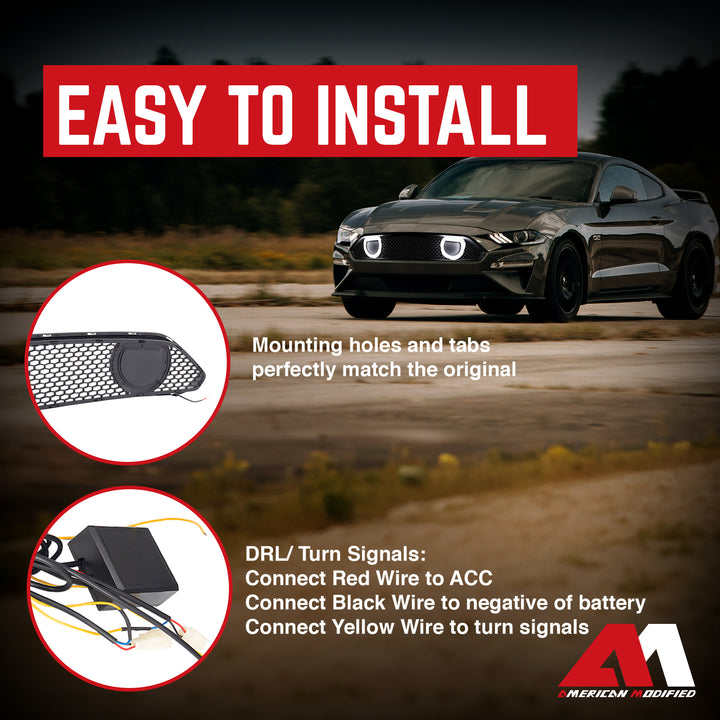 EASY TO INSTALL

Mounting holes and tabs perfectly match the original

DRL/ Turn Signals:
Connect Red Wire to ACC
Connect Black Wire to negative of battery
Connect Yellow Wire to turn signals

AM
AMERICAN MODIFIED