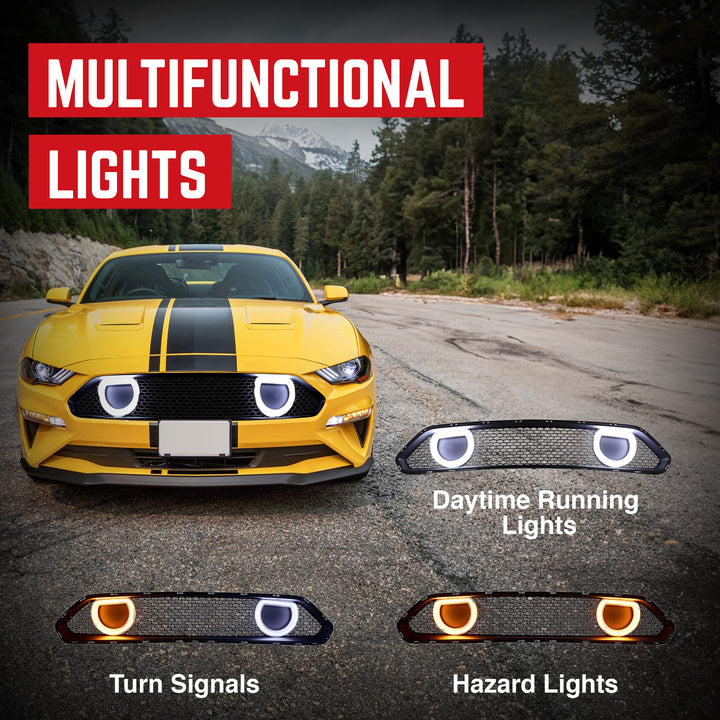 MULTIFUNCTIONAL LIGHTS

Daytime Running Lights

Turn Signals

Hazard Lights