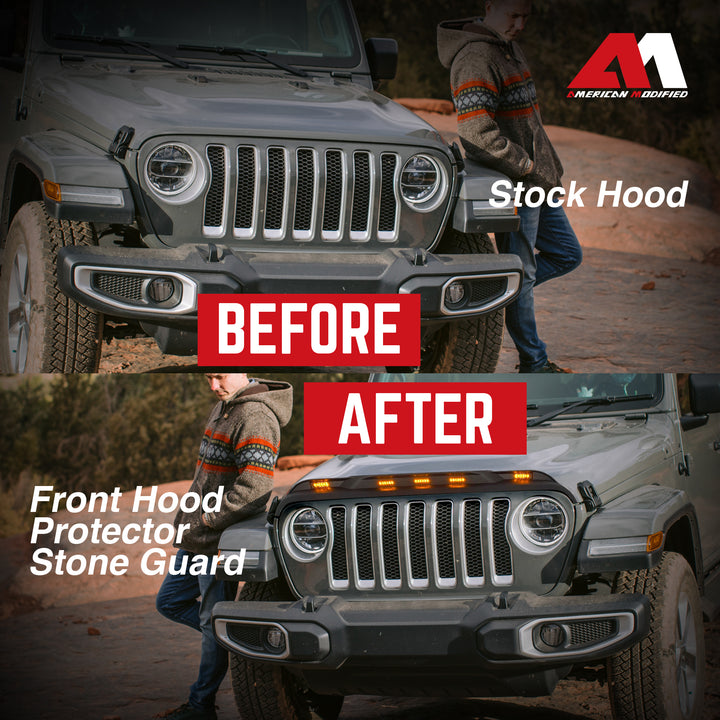 AMERICAN MODIFIED

Stock Hood

BEFORE

AFTER

Front Hood Protector Stone Guard