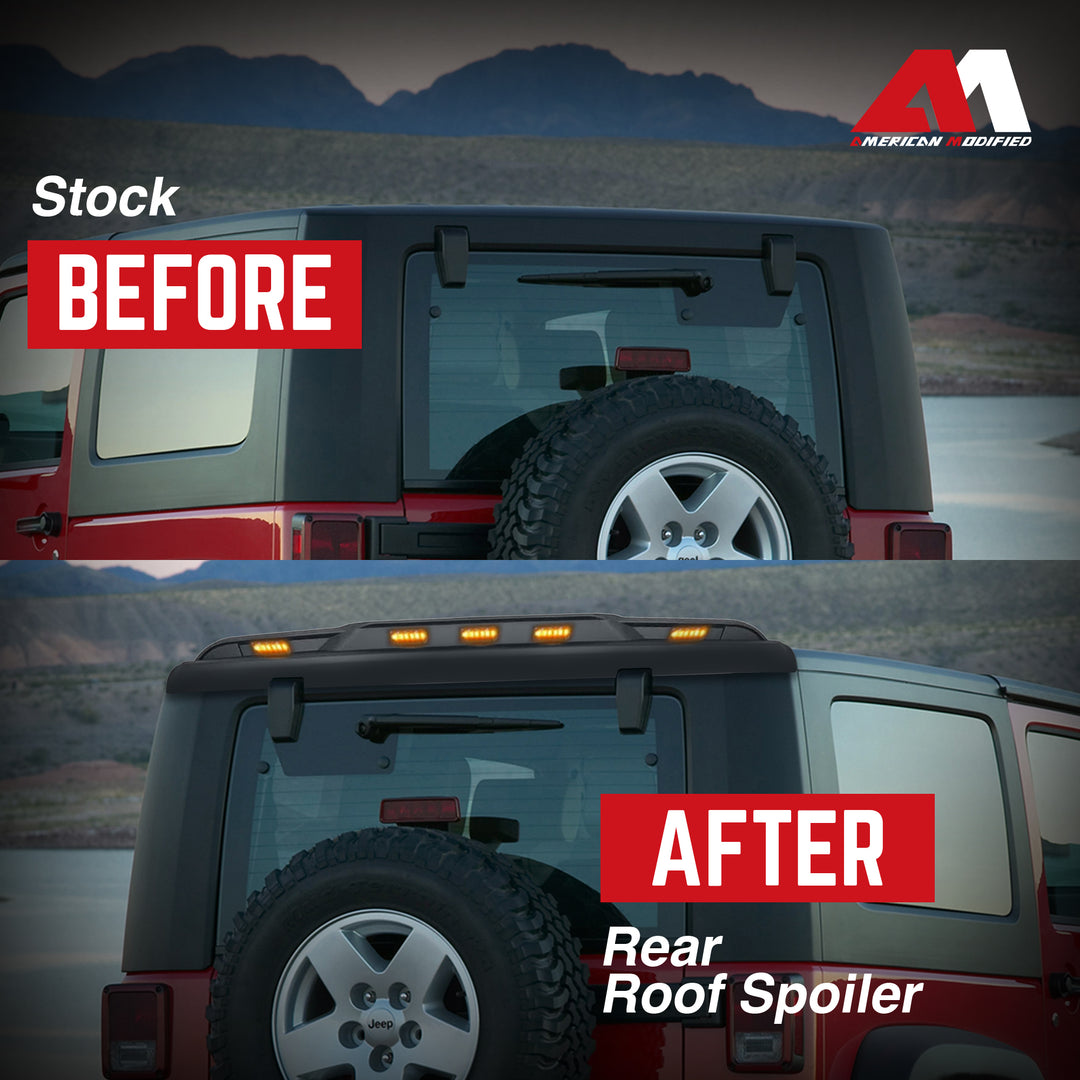 AMERICAN MODIFIED

Stock

BEFORE

AFTER

Rear
Roof Spoiler

Jeep