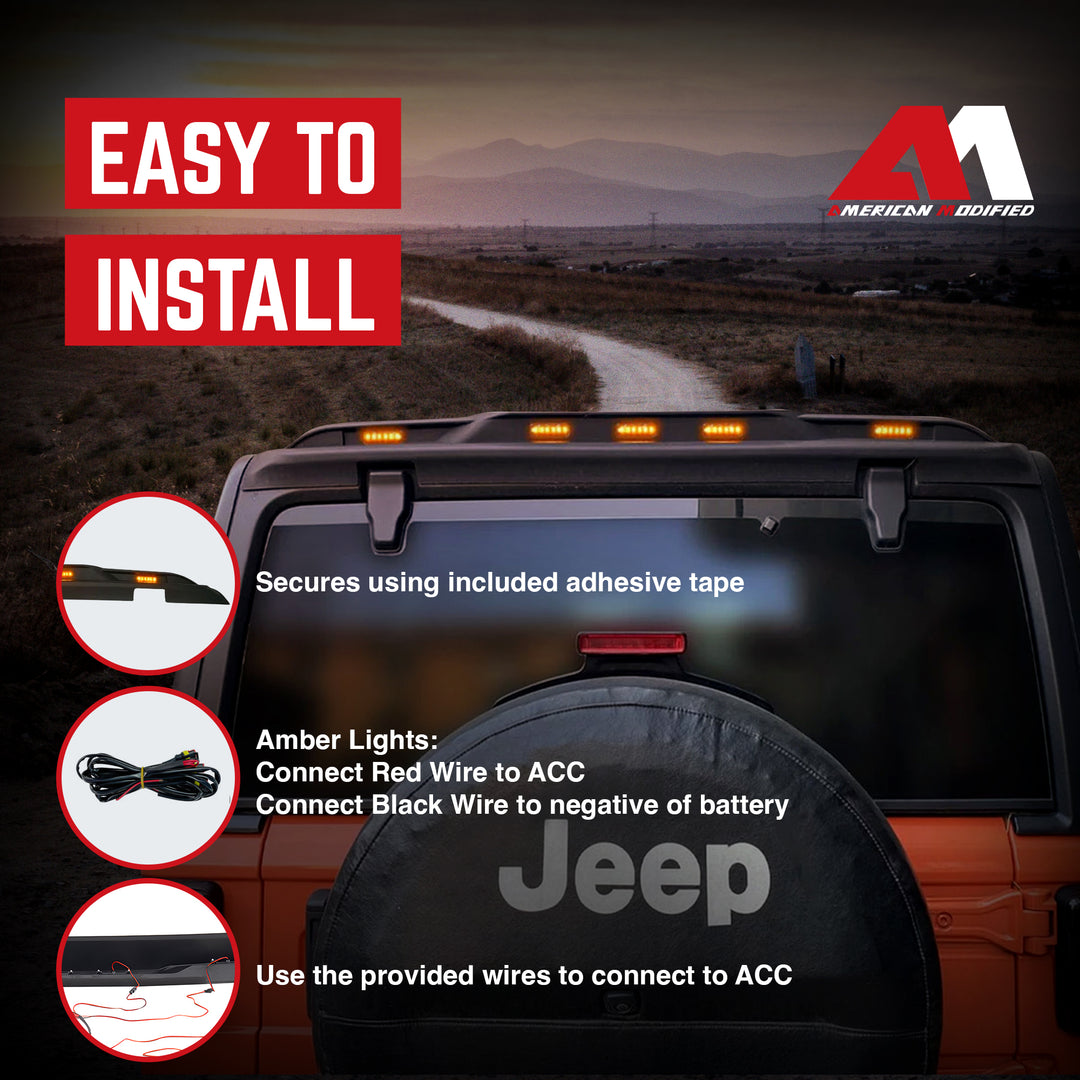 EASY TO INSTALL

AMERICAN MODIFIED

Secures using included adhesive tape

Amber Lights:
Connect Red Wire to ACC
Connect Black Wire to negative of battery

Jeep

Use the provided wires to connect to ACC