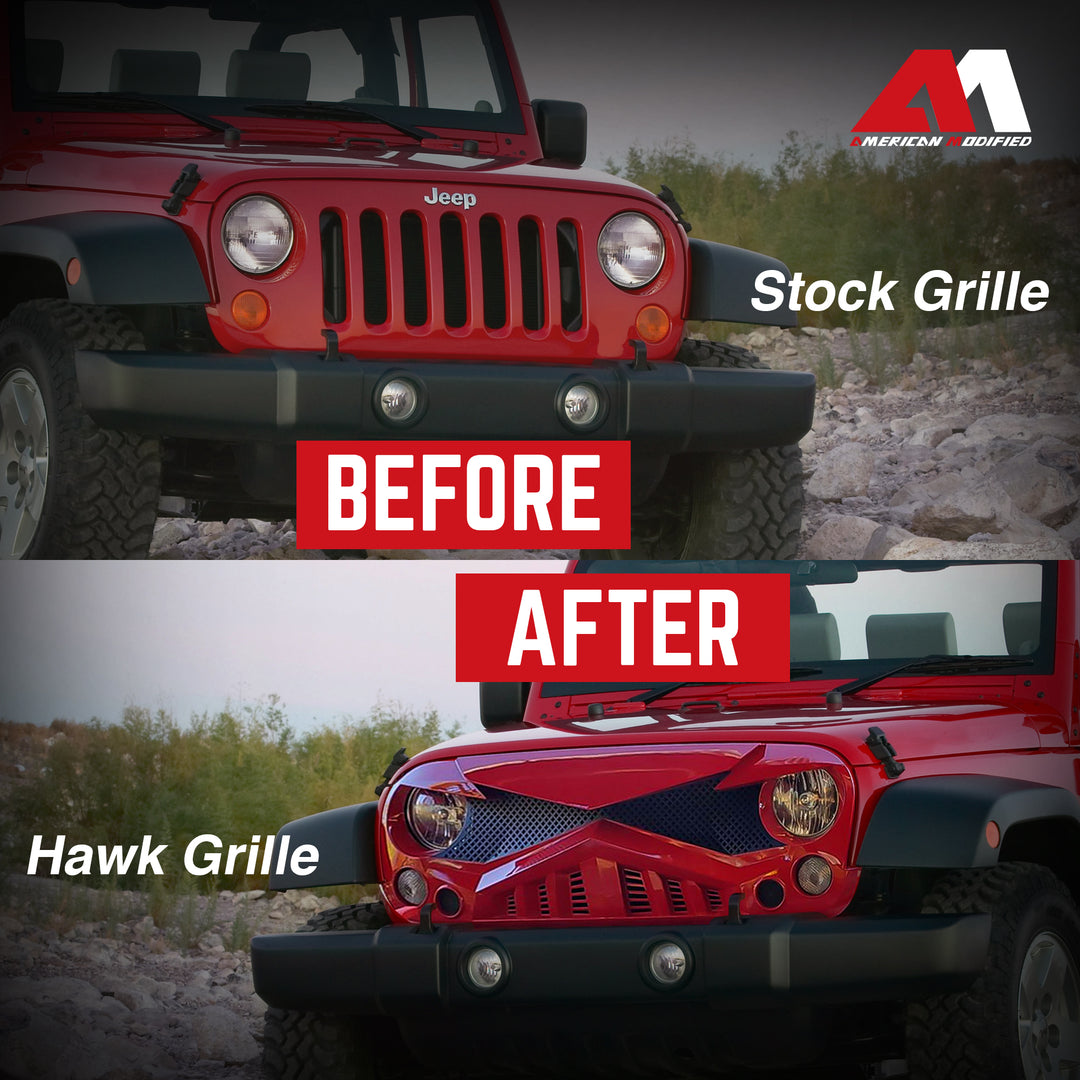 AMERICAN MODIFIED

Jeep

Stock Grille

BEFORE

AFTER

Hawk Grille