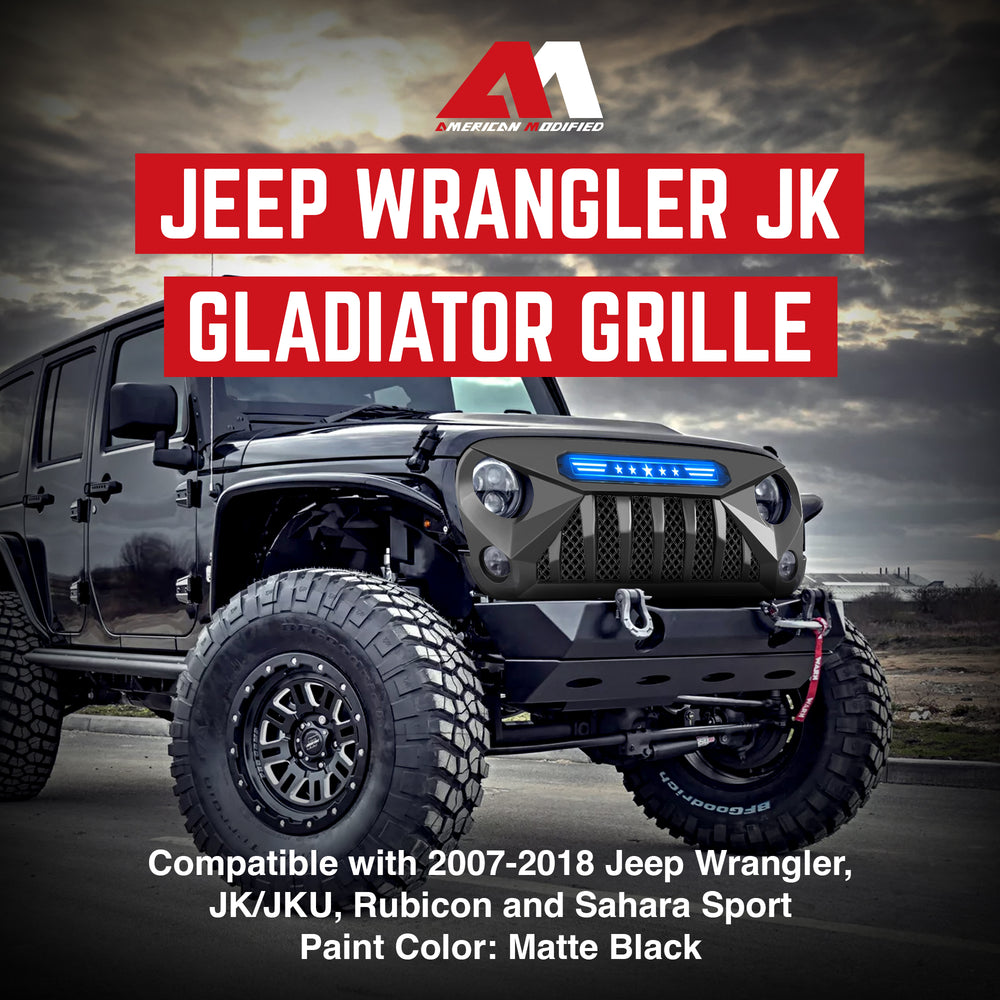 AMERICAN MODIFIED

JEEP WRANGLER JK
GLADIATOR GRILLE

BFGoodrich

Compatible with 2007-2018 Jeep Wrangler, JK/JKU, Rubicon and Sahara Sport
Paint Color: Matte Black