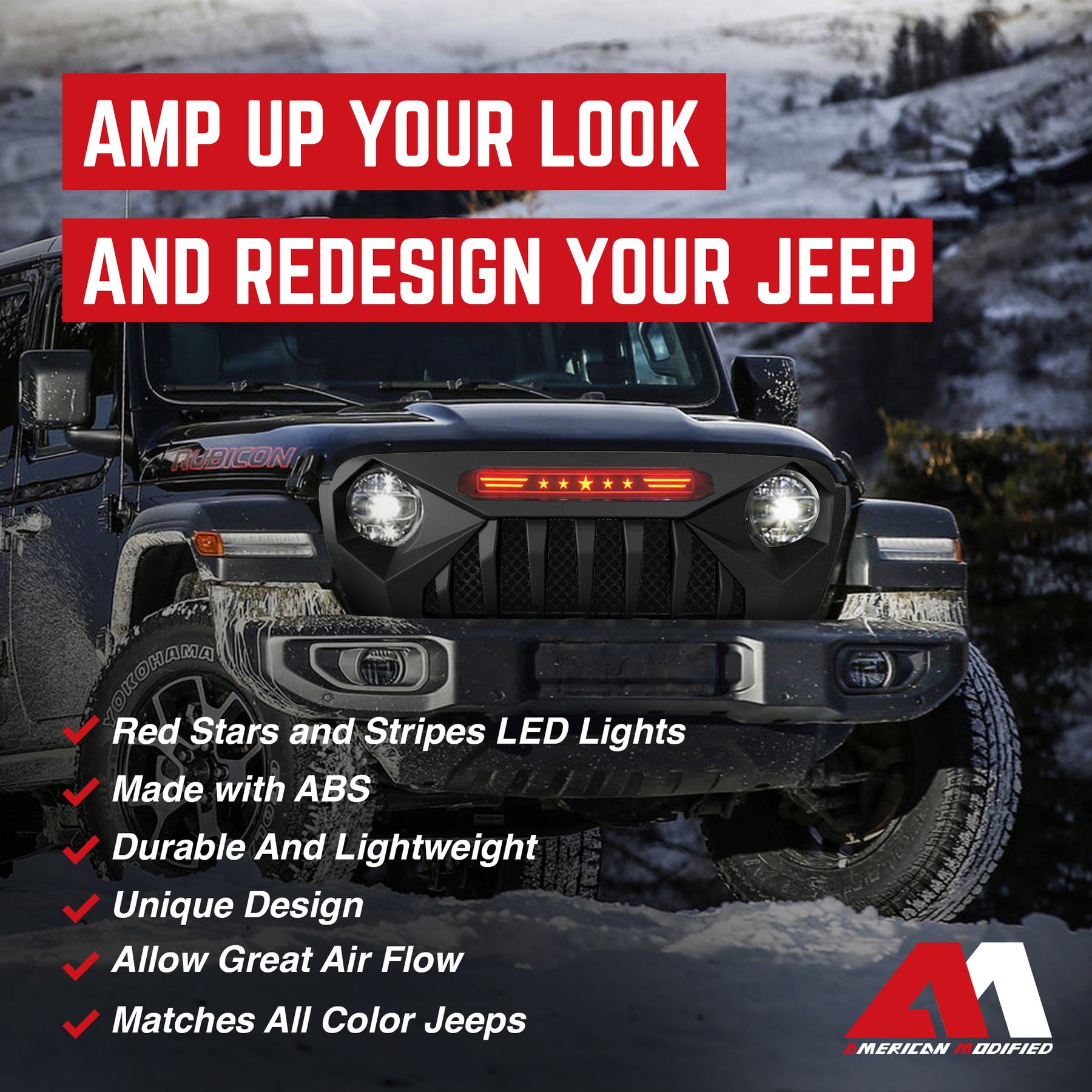 AMP UP YOUR LOOK
AND REDESIGN YOUR JEEP

RUBICON

YOKOHAMA

Red Stars and Stripes LED Lights
Made with ABS
Durable And Lightweight
Unique Design
Allow Great Air Flow
Matches All Color Jeeps

AMERICAN MODIFIED