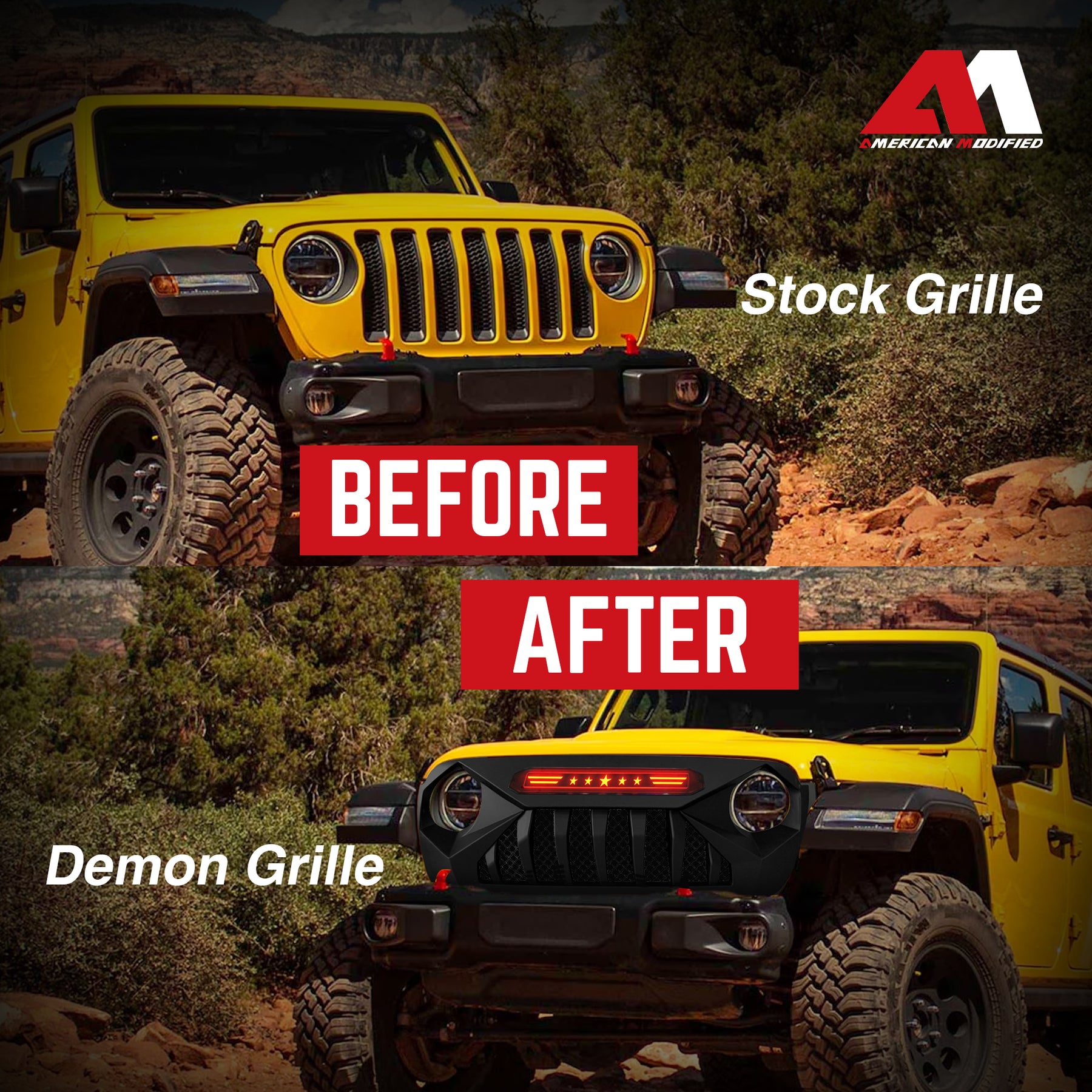 AMERICAN MODIFIED

Stock Grille

BEFORE

AFTER

Demon Grille