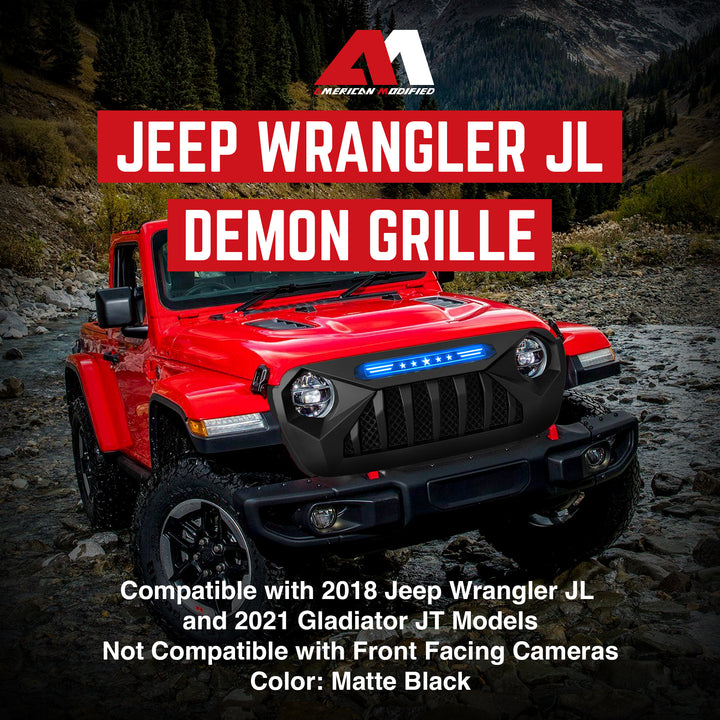 AMERICAN MODIFIED

JEEP WRANGLER JL
DEMON GRILLE

Compatible with 2018 Jeep Wrangler JL and 2021 Gladiator JT Models
Not Compatible with Front Facing Cameras
Color: Matte Black