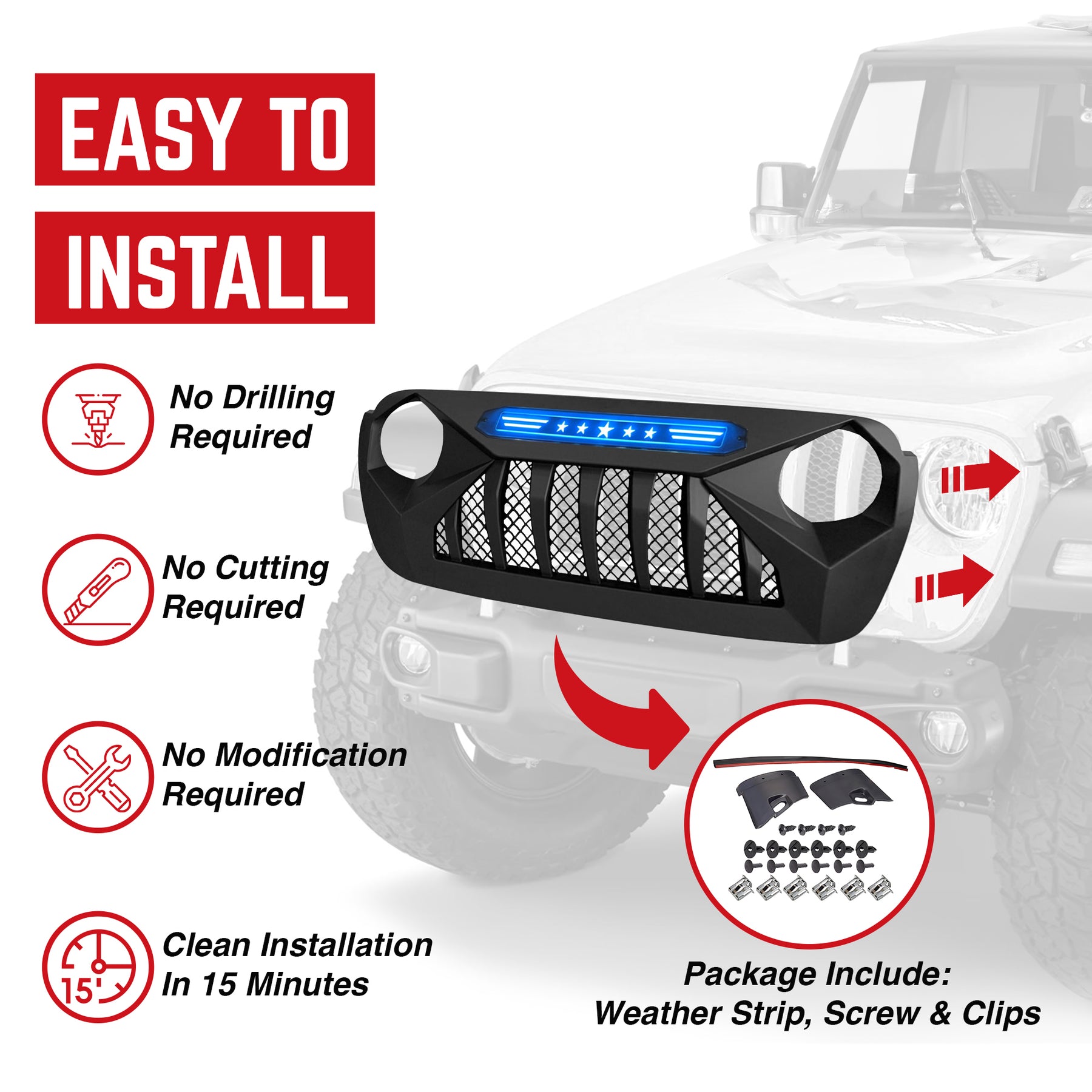 EASY TO

INSTALL

No Drilling Required

No Cutting Required

No Modification Required

15'

Clean Installation In 15 Minutes

Package Include:
Weather Strip, Screw & Clips