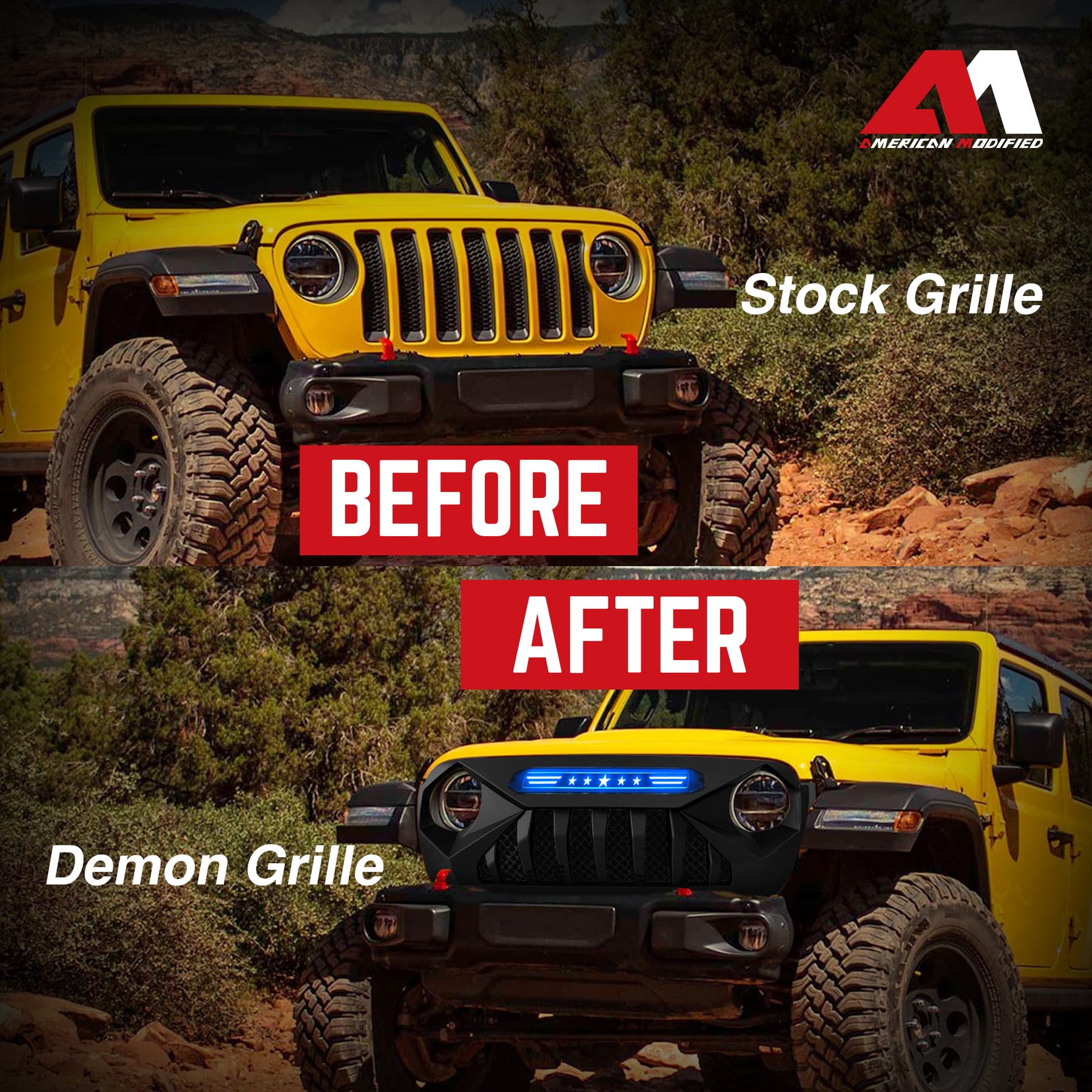 AMERICAN MODIFIED

Stock Grille

BEFORE

AFTER

Demon Grille