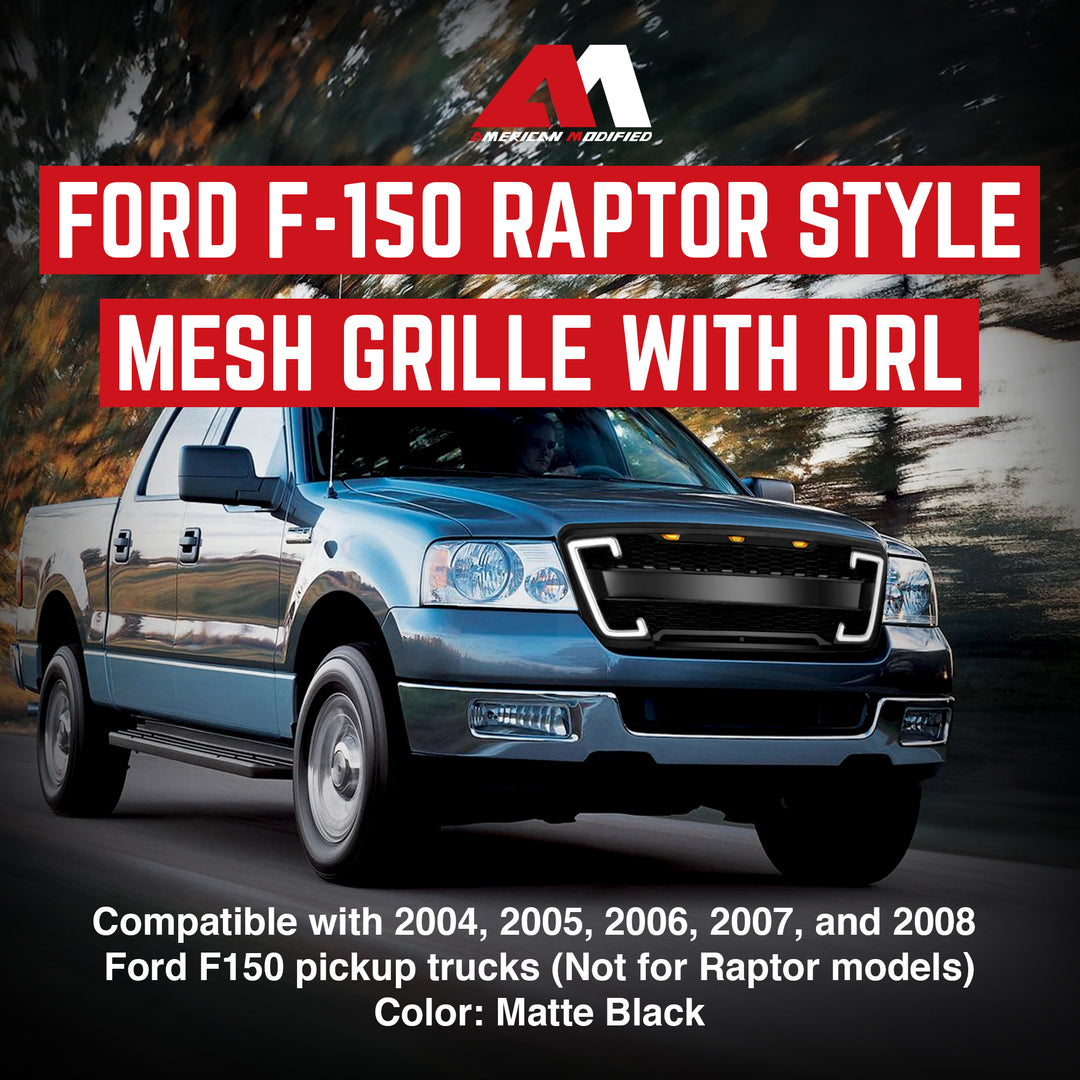 AMERICAN MODIFIED

FORD F-150 RAPTOR STYLE MESH GRILLE WITH DRL

Compatible with 2004, 2005, 2006, 2007, and 2008 Ford F150 pickup trucks (Not for Raptor models)
Color: Matte Black