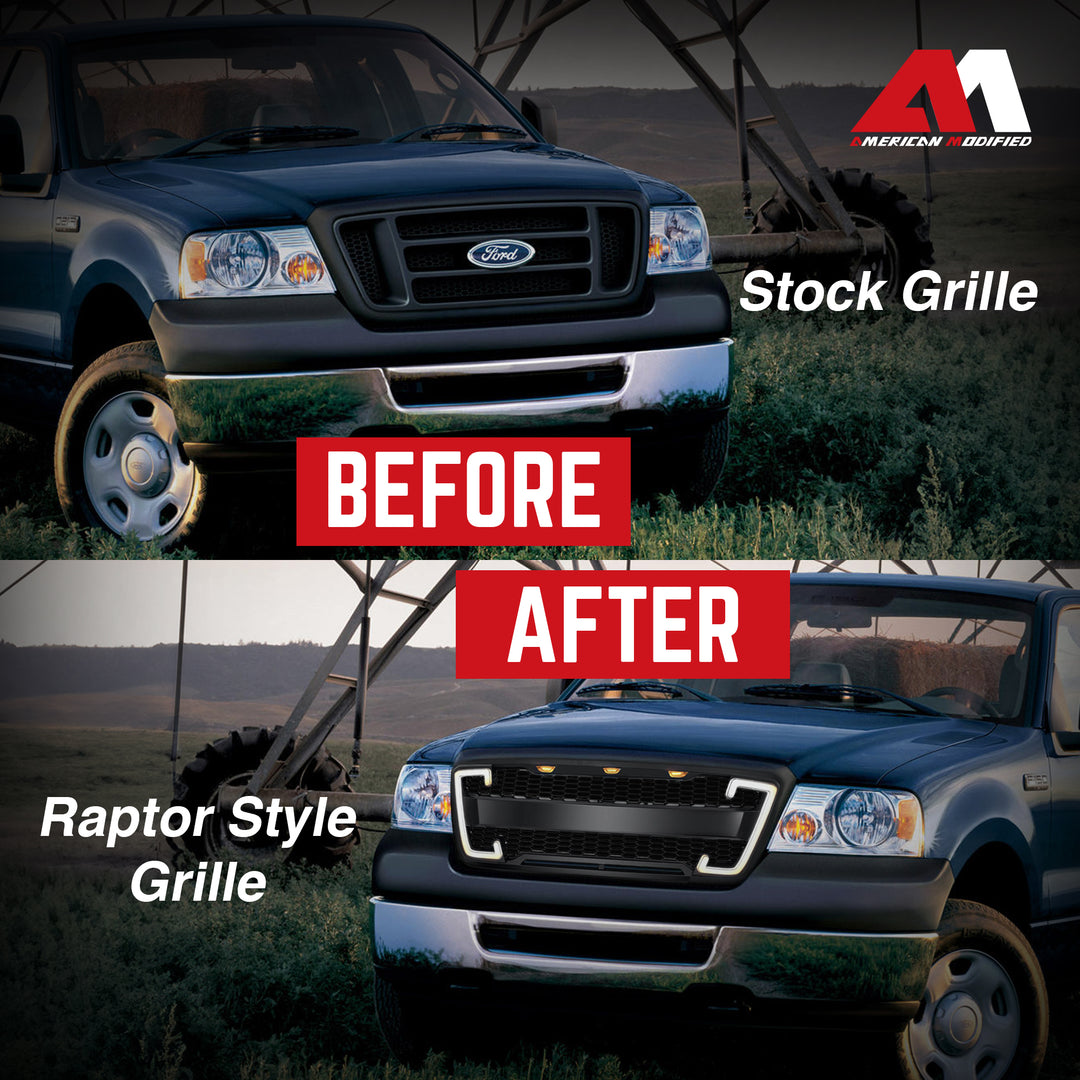 AMERICAN MODIFIED

Ford

Stock Grille

BEFORE

AFTER

Raptor Style Grille