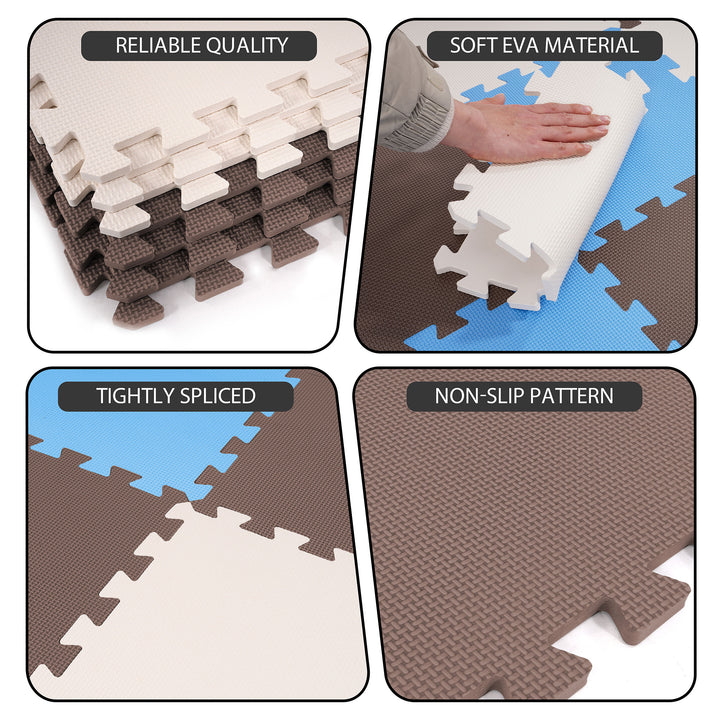 RELIABLE QUALITY

SOFT EVA MATERIAL

TIGHTLY SPLICED

NON-SLIP PATTERN