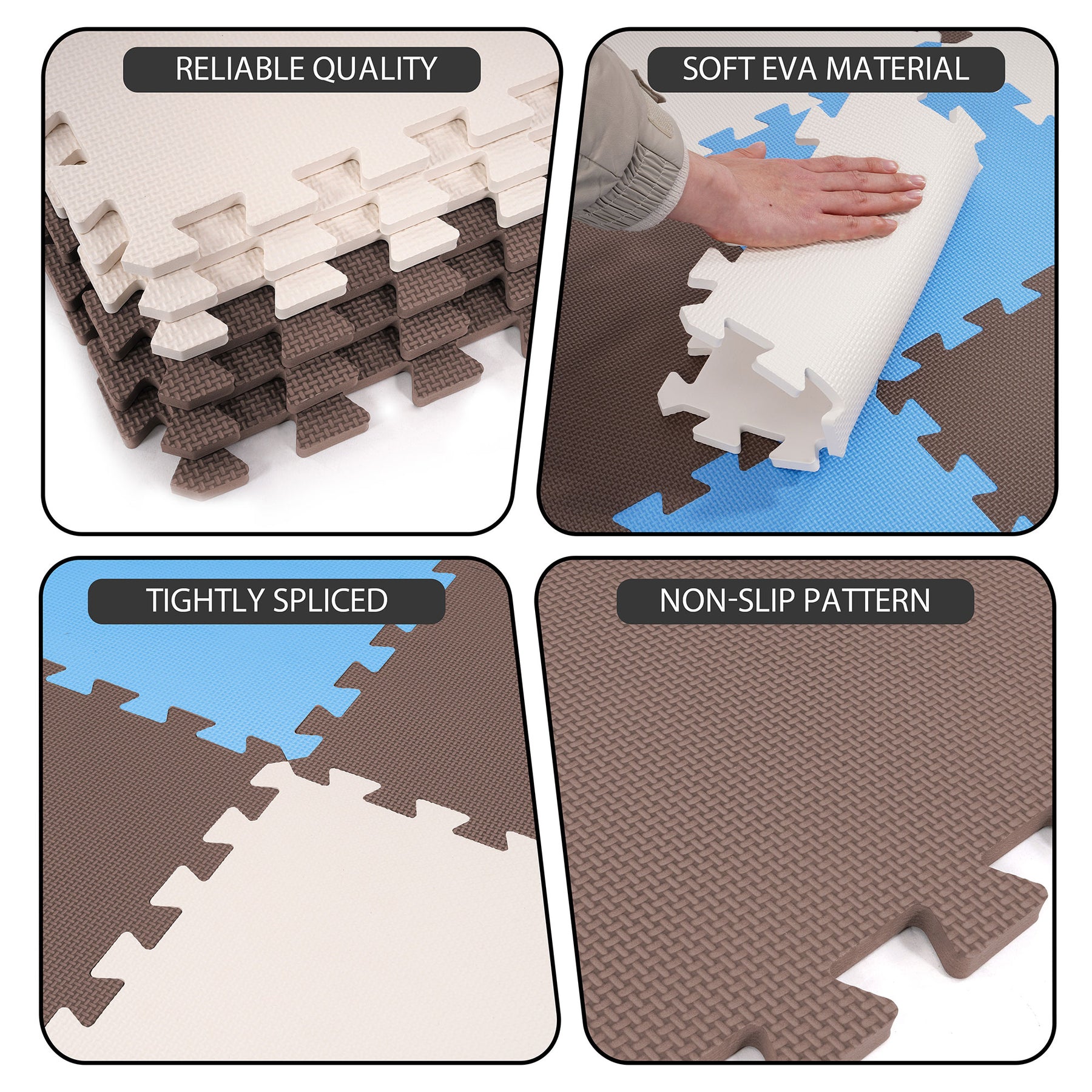 RELIABLE QUALITY

SOFT EVA MATERIAL

TIGHTLY SPLICED

NON-SLIP PATTERN