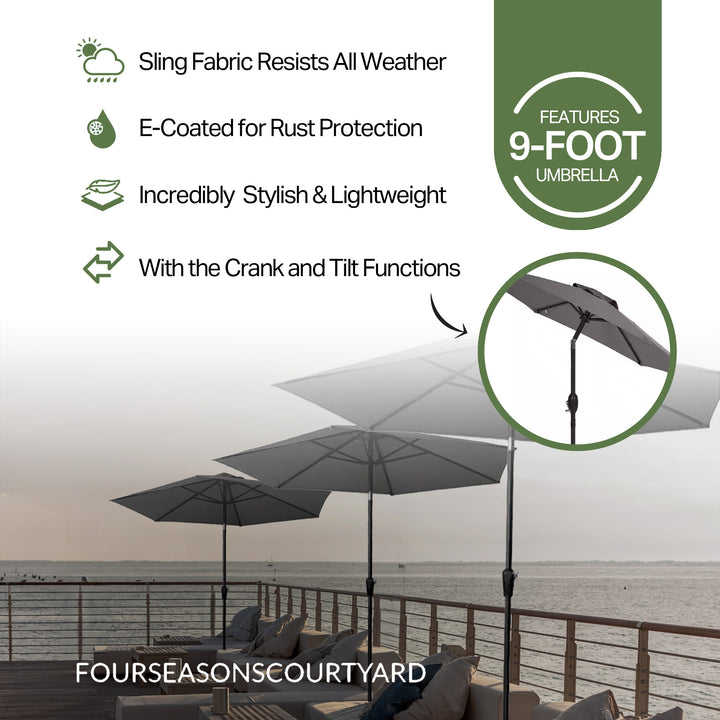 Sling Fabric Resists All Weather

E-Coated for Rust Protection

Incredibly Stylish & Lightweight

With the Crank and Tilt Functions

FEATURES
9-FOOT
UMBRELLA

FOURSEASONSCOURTYARD