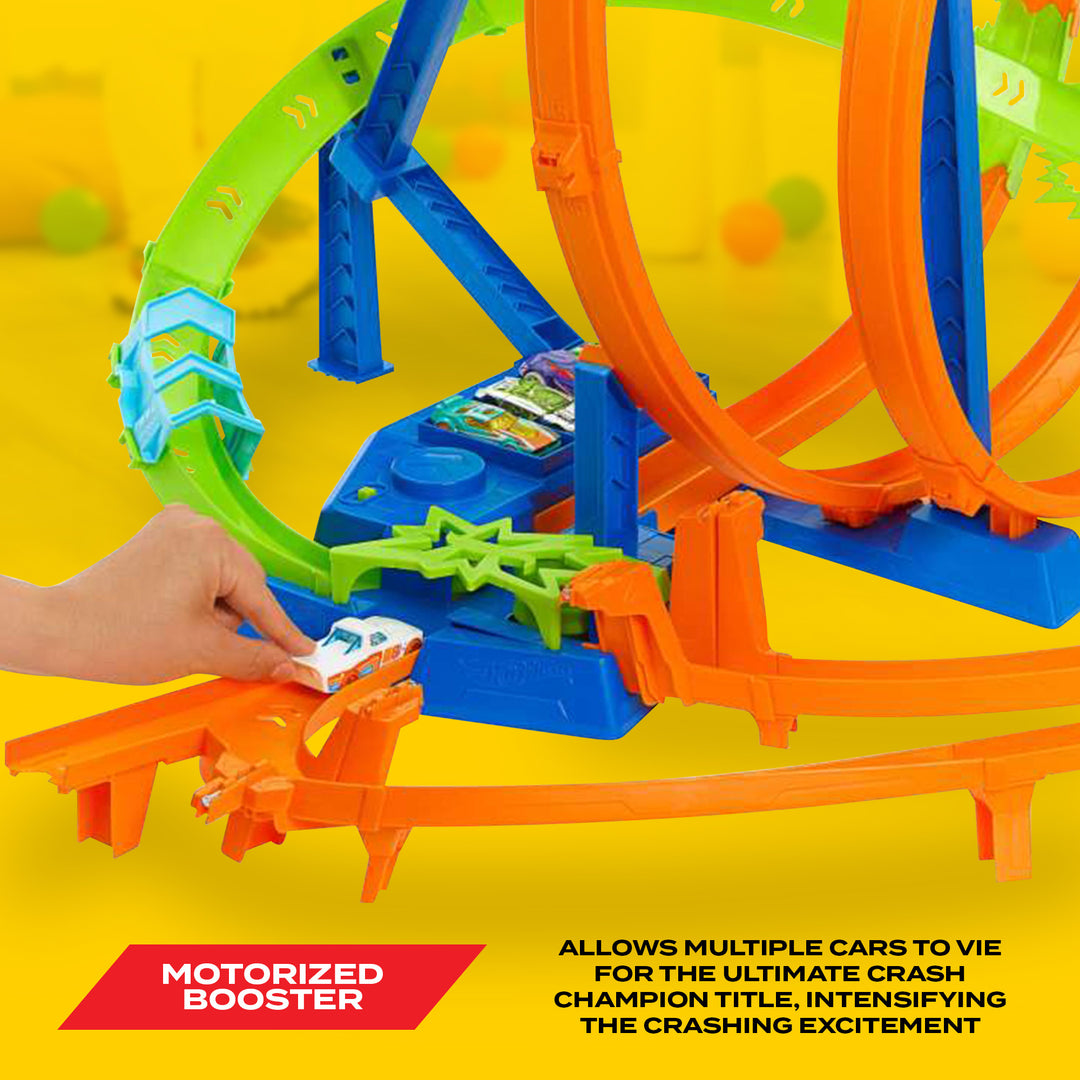 MOTORIZED BOOSTER

ALLOWS MULTIPLE CARS TO VIE FOR THE ULTIMATE CRASH CHAMPION TITLE, INTENSIFYING THE CRASHING EXCITEMENT