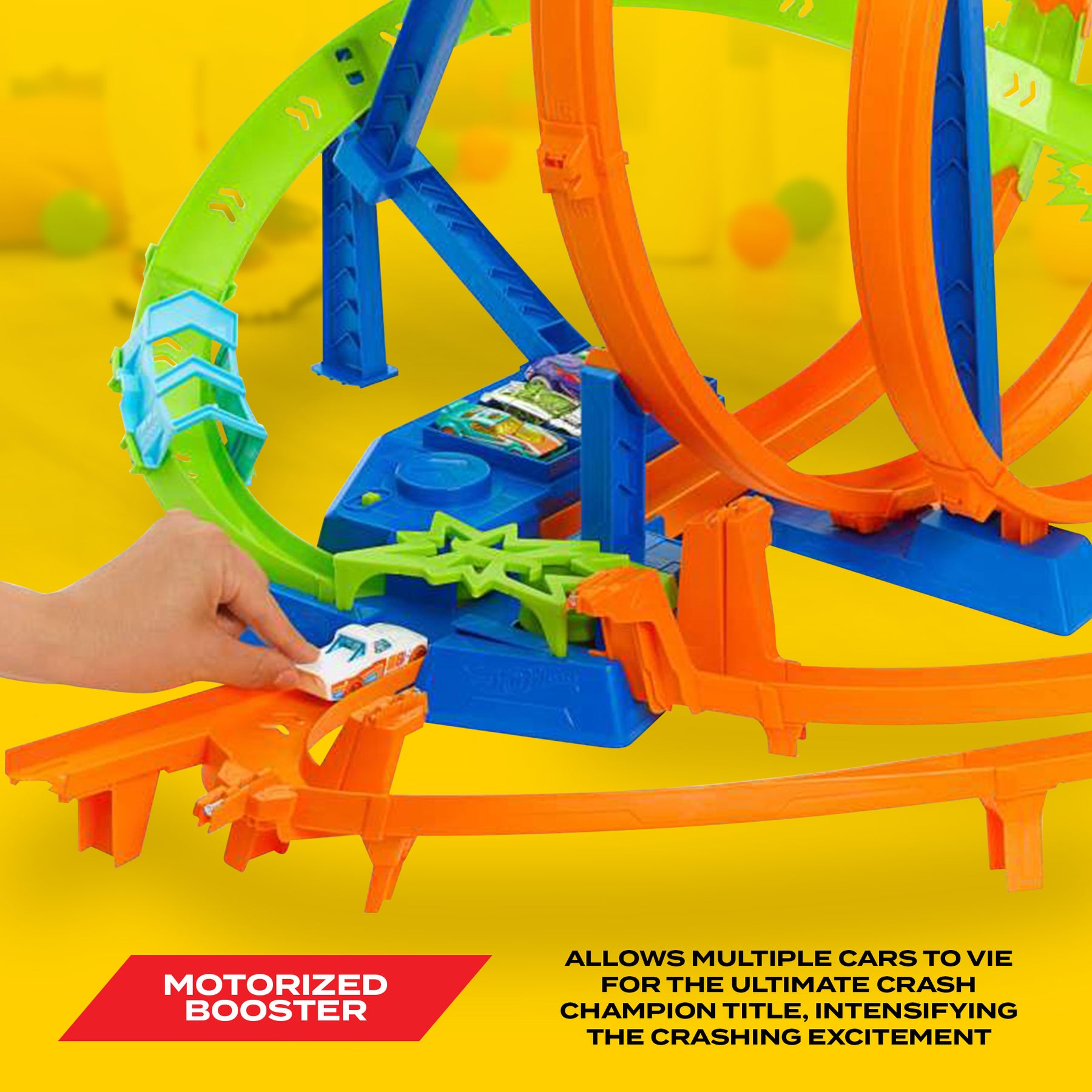 MOTORIZED BOOSTER

ALLOWS MULTIPLE CARS TO VIE FOR THE ULTIMATE CRASH CHAMPION TITLE, INTENSIFYING THE CRASHING EXCITEMENT