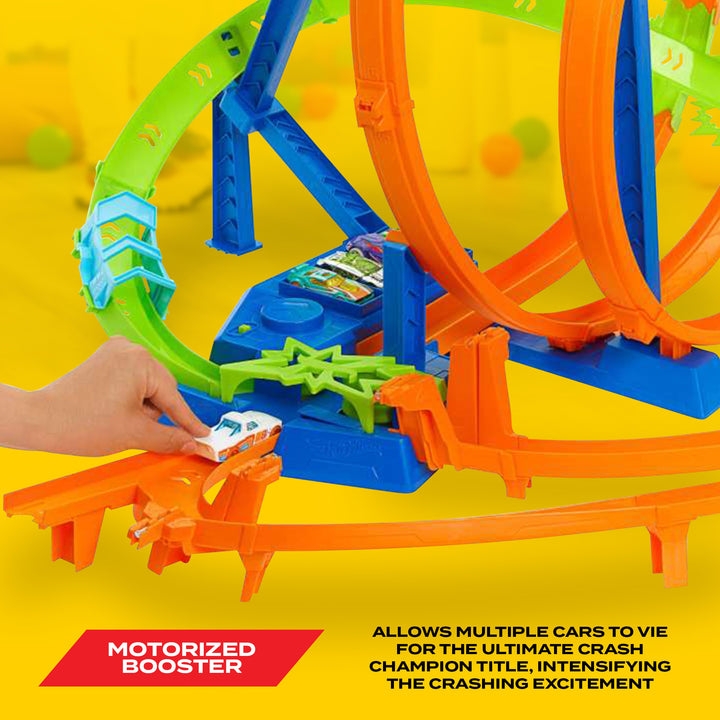 MOTORIZED BOOSTER

ALLOWS MULTIPLE CARS TO VIE FOR THE ULTIMATE CRASH CHAMPION TITLE, INTENSIFYING THE CRASHING EXCITEMENT