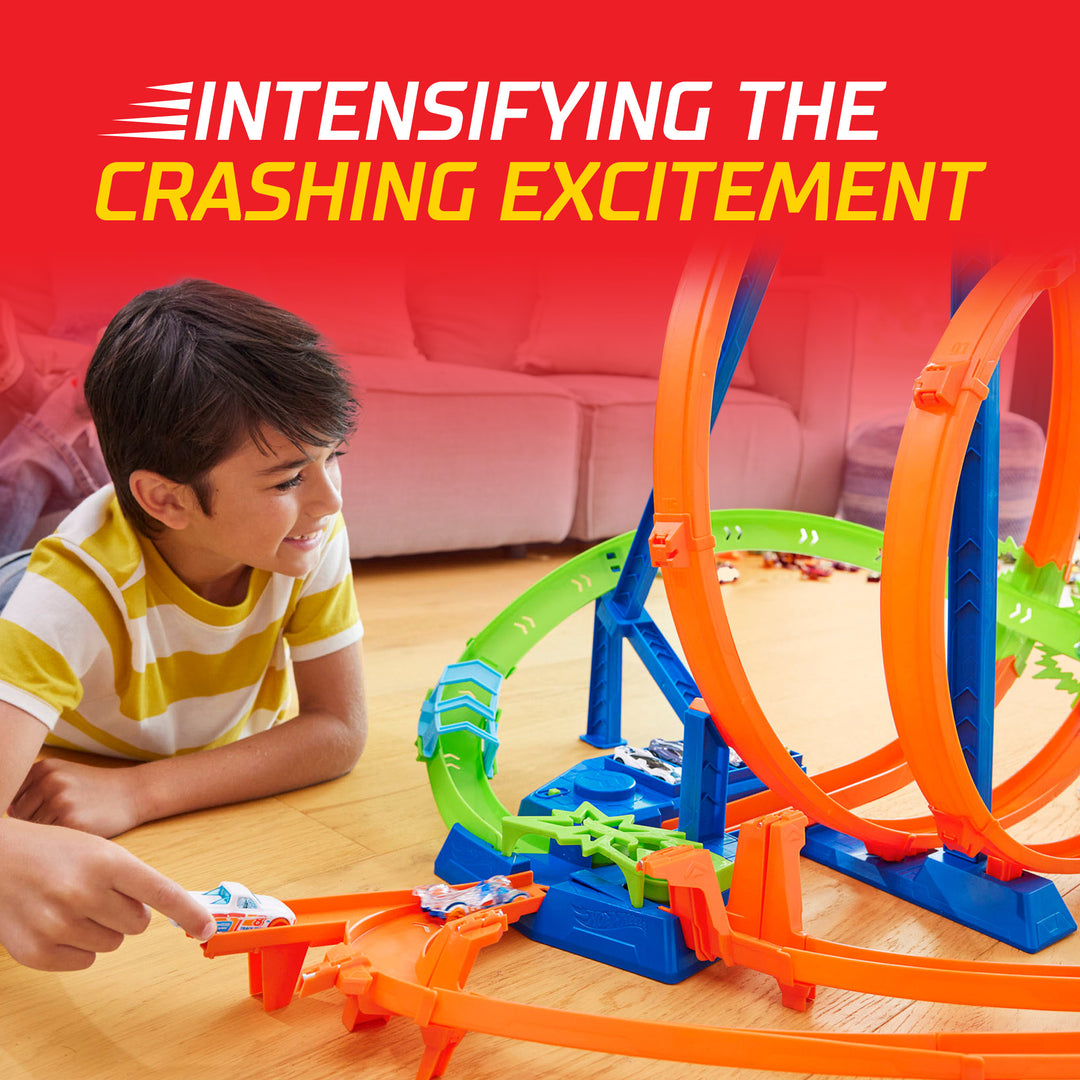 INTENSIFYING THE CRASHING EXCITEMENT