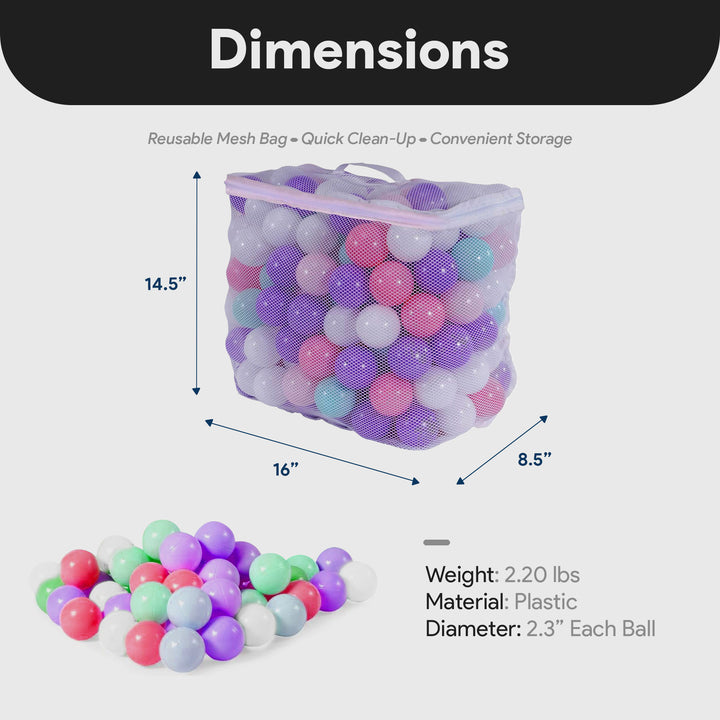 Dimensions

Reusable Mesh Bag • Quick Clean-Up • Convenient Storage

14.5”

16”

8.5”

Weight: 2.20 lbs
Material: Plastic
Diameter: 2.3” Each Ball