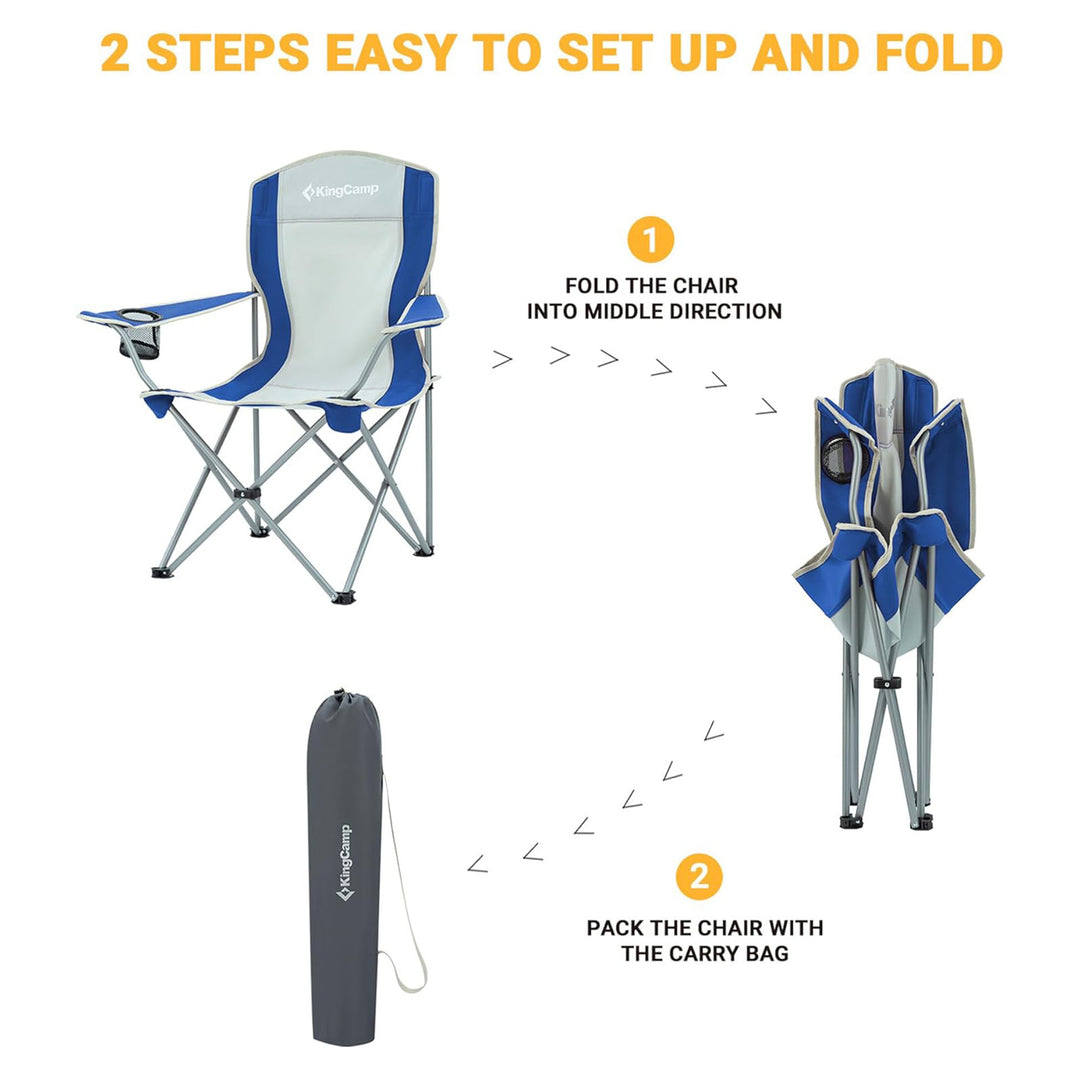 2 STEPS EASY TO SET UP AND FOLD

KingCamp

1

FOLD THE CHAIR INTO MIDDLE DIRECTION

KingCamp

2

PACK THE CHAIR WITH THE CARRY BAG