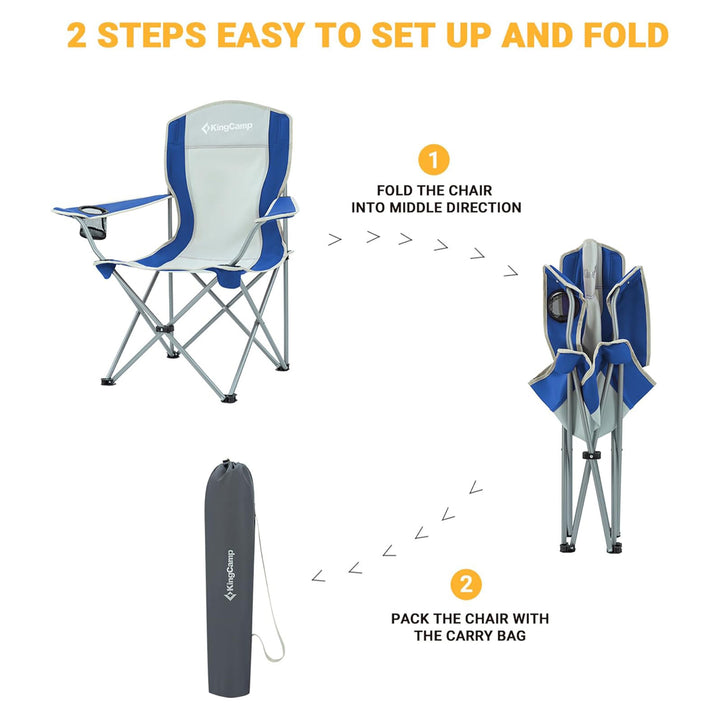 2 STEPS EASY TO SET UP AND FOLD

KingCamp

1

FOLD THE CHAIR INTO MIDDLE DIRECTION

KingCamp

2

PACK THE CHAIR WITH THE CARRY BAG