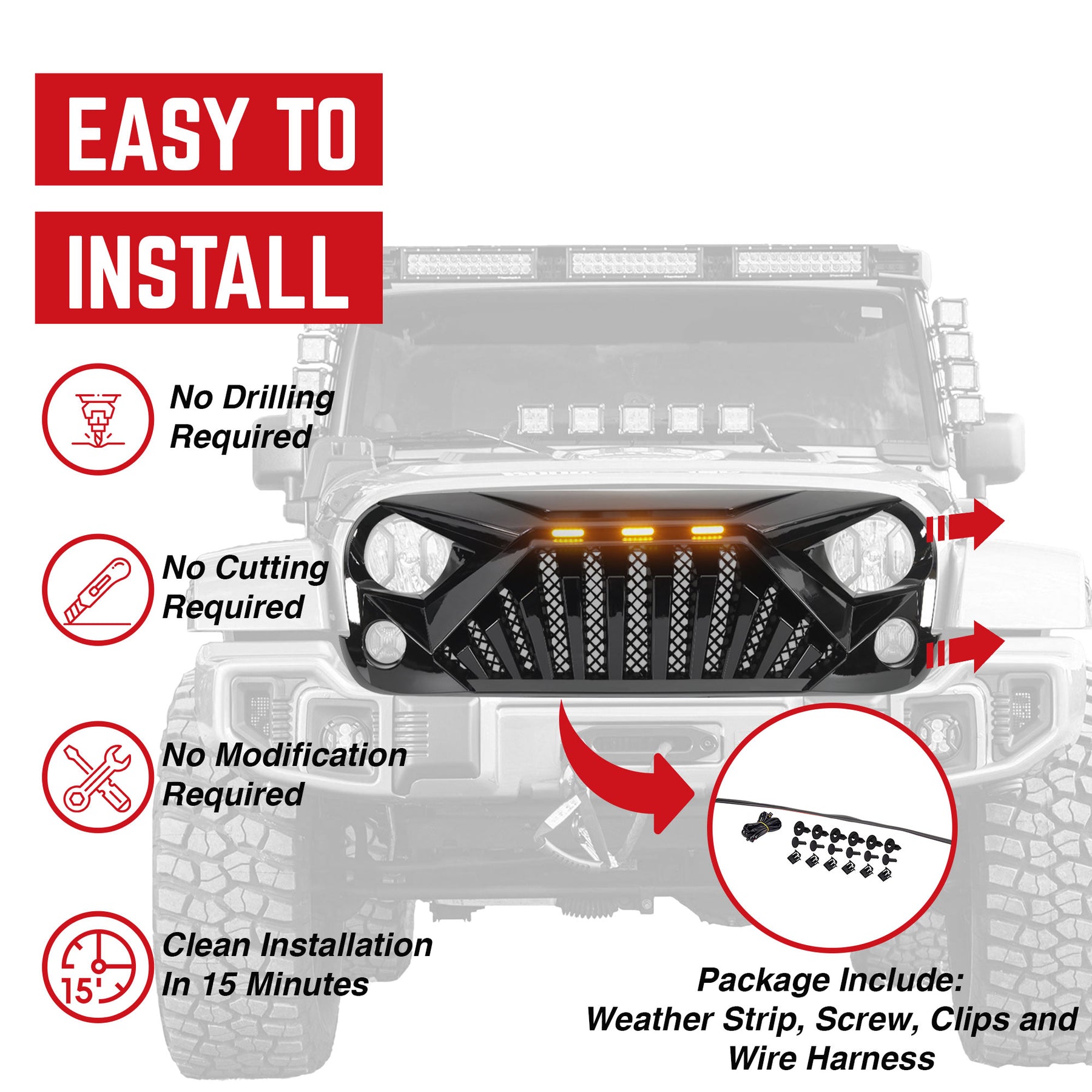 EASY TO

INSTALL

No Drilling Required

No Cutting Required

No Modification Required

15'

Clean Installation In 15 Minutes

Package Include:
Weather Strip, Screw, Clips and Wire Harness