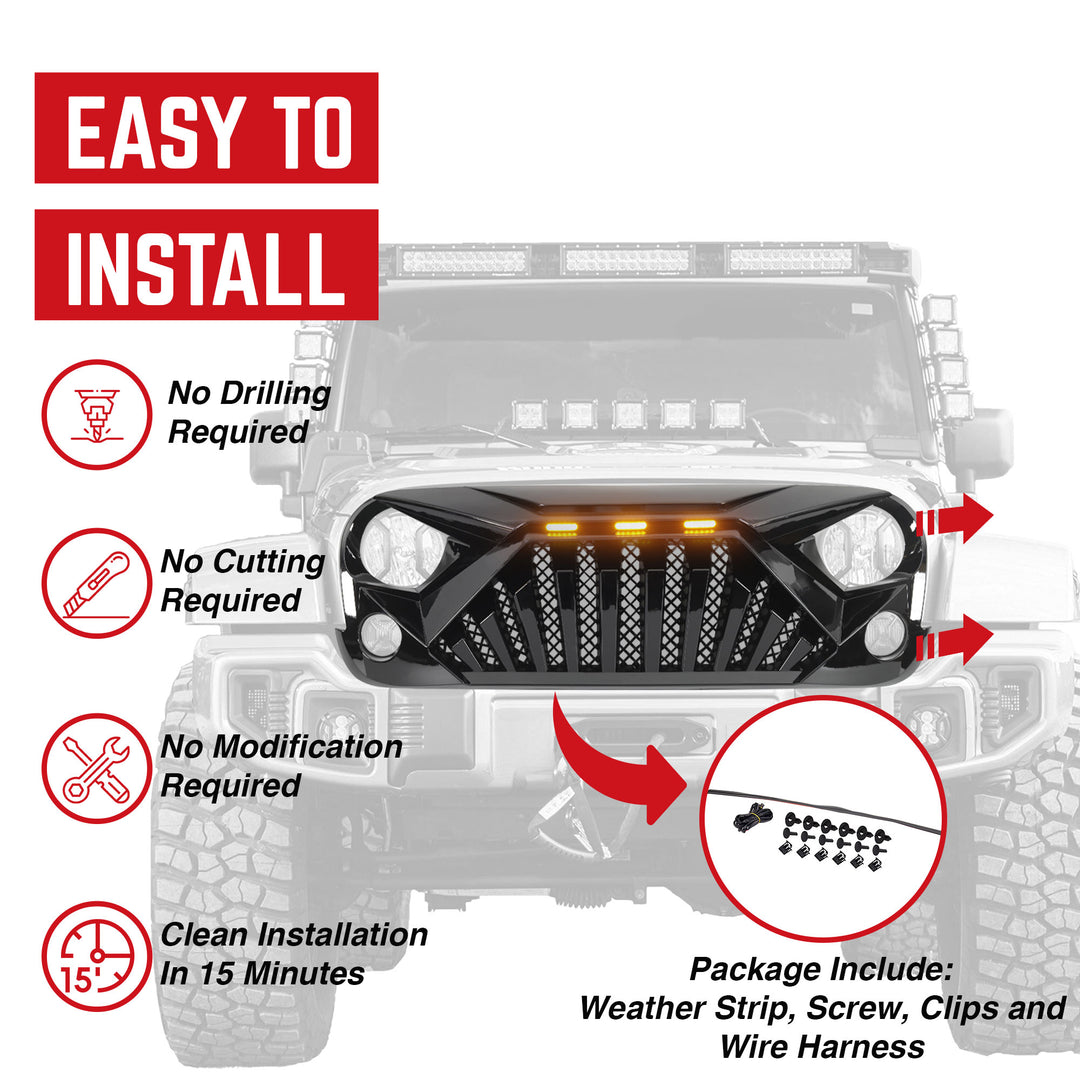 EASY TO

INSTALL

No Drilling Required

No Cutting Required

No Modification Required

15'

Clean Installation In 15 Minutes

Package Include:
Weather Strip, Screw, Clips and Wire Harness