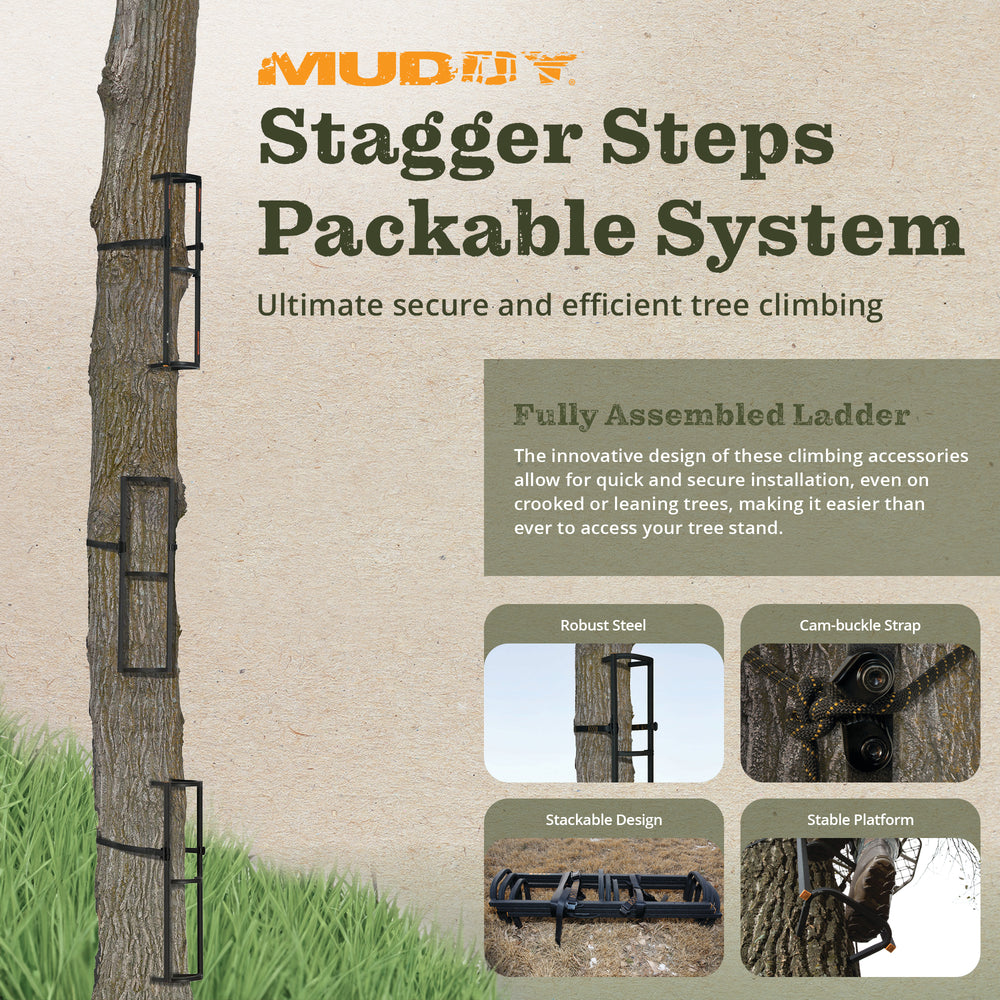 MUDDY

Stagger Steps Packable System

Ultimate secure and efficient tree climbing

Fully Assembled Ladder

The innovative design of these climbing accessories allow for quick and secure installation, even on crooked or leaning trees, making it easier than ever to access your tree stand.

Robust Steel

Cam-buckle Strap

Stackable Design

Stable Platform