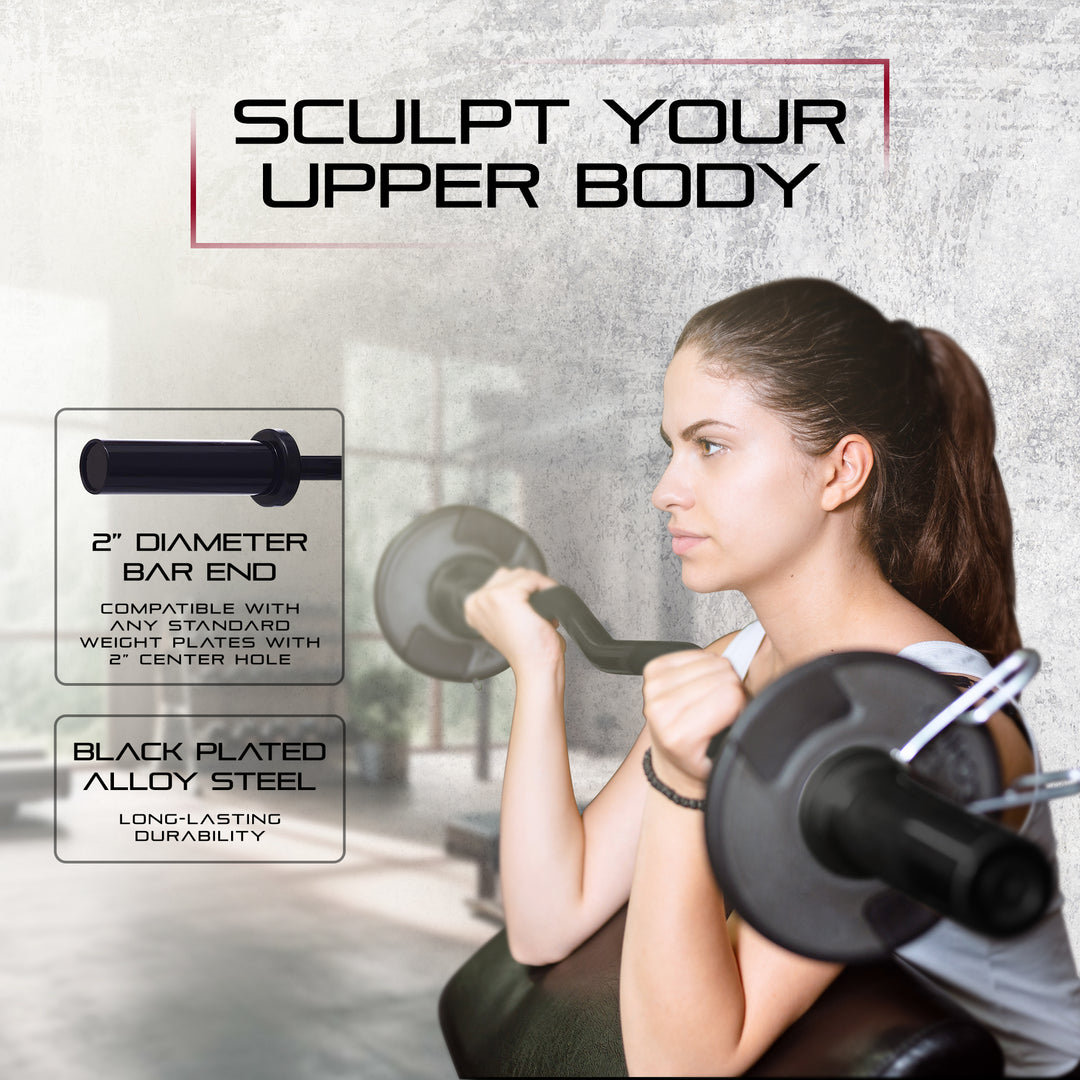 SCULPT YOUR UPPER BODY

2" DIAMETER BAR END

COMPATIBLE WITH ANY STANDARD WEIGHT PLATES WITH 2" CENTER HOLE

BLACK PLATED ALLOY STEEL

LONG-LASTING DURABILITY