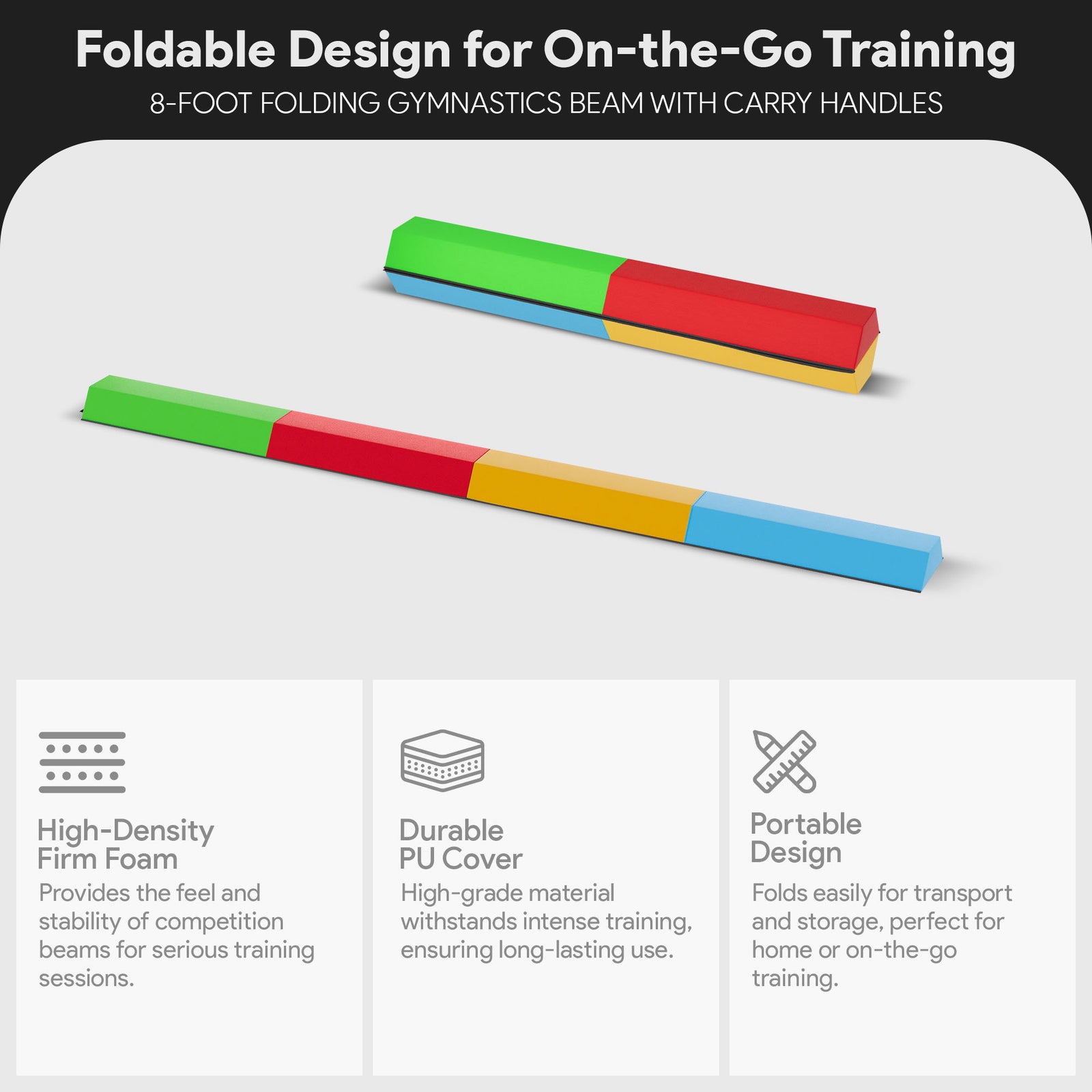 Foldable Design for On-the-Go Training
8-FOOT FOLDING GYMNASTICS BEAM WITH CARRY HANDLES

High-Density Firm Foam
Provides the feel and stability of competition beams for serious training sessions.

Durable PU Cover
High-grade material withstands intense training, ensuring long-lasting use.

Portable Design
Folds easily for transport and storage, perfect for home or on-the-go training.