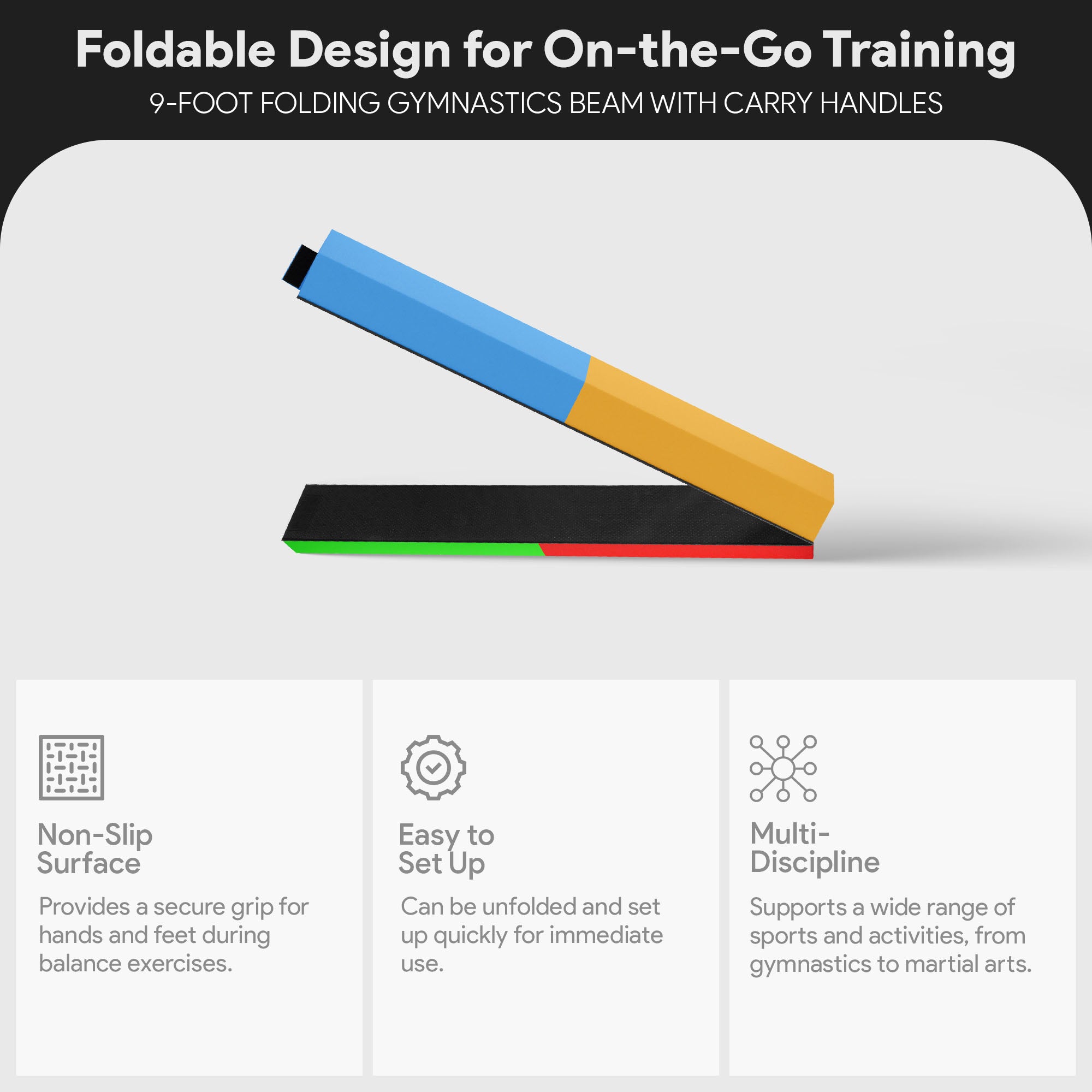 Foldable Design for On-the-Go Training

9-FOOT FOLDING GYMNASTICS BEAM WITH CARRY HANDLES

Non-Slip
Surface

Provides a secure grip for hands and feet during balance exercises.

Easy to
Set Up

Can be unfolded and set up quickly for immediate use.

Multi-
Discipline

Supports a wide range of sports and activities, from gymnastics to martial arts.