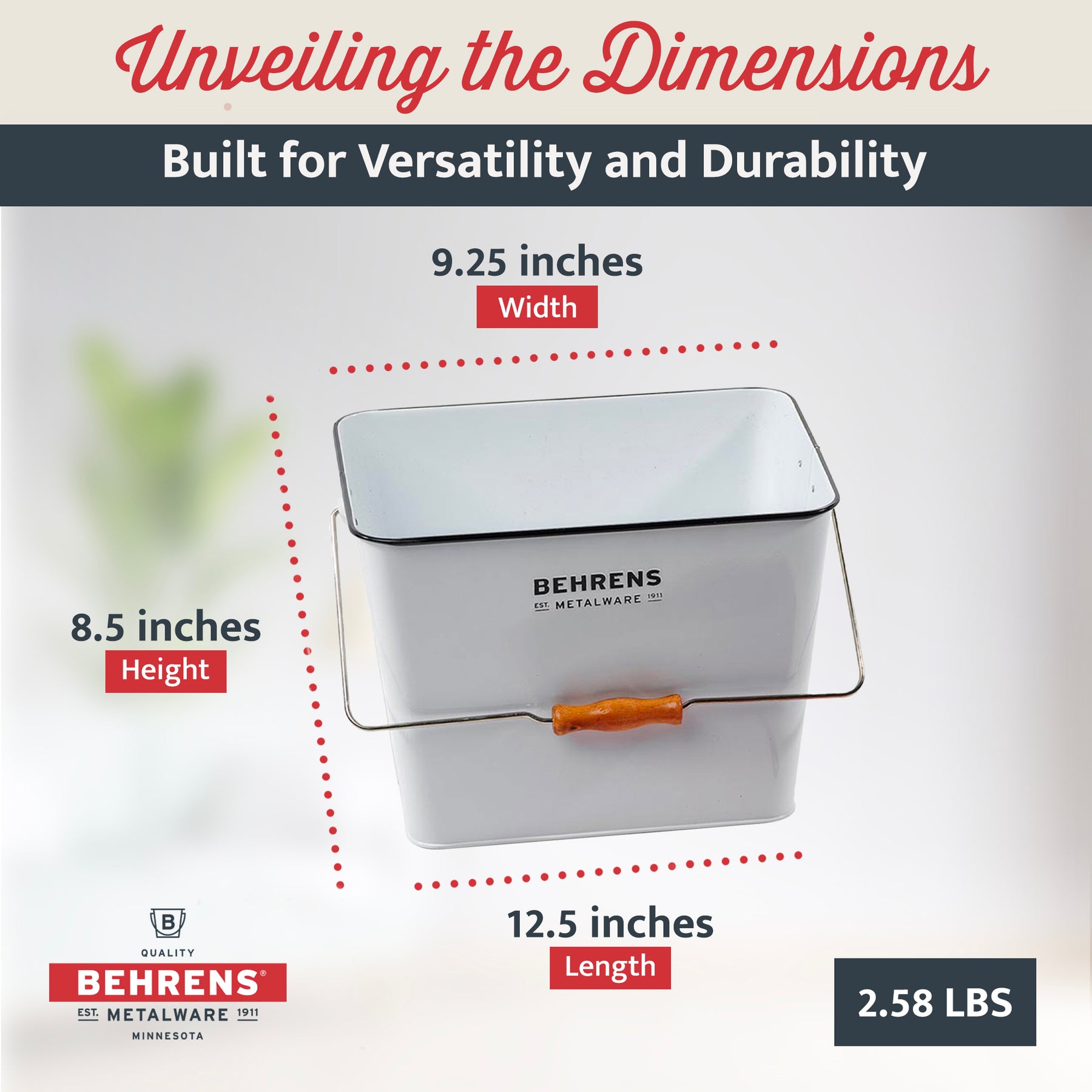 Unveiling the Dimensions

Built for Versatility and Durability

9.25 inches
Width

BEHRENS
EST. METALWARE 1911

8.5 inches
Height

12.5 inches
Length

B
QUALITY
BEHRENS®
EST. METALWARE 1911
MINNESOTA

2.58 LBS